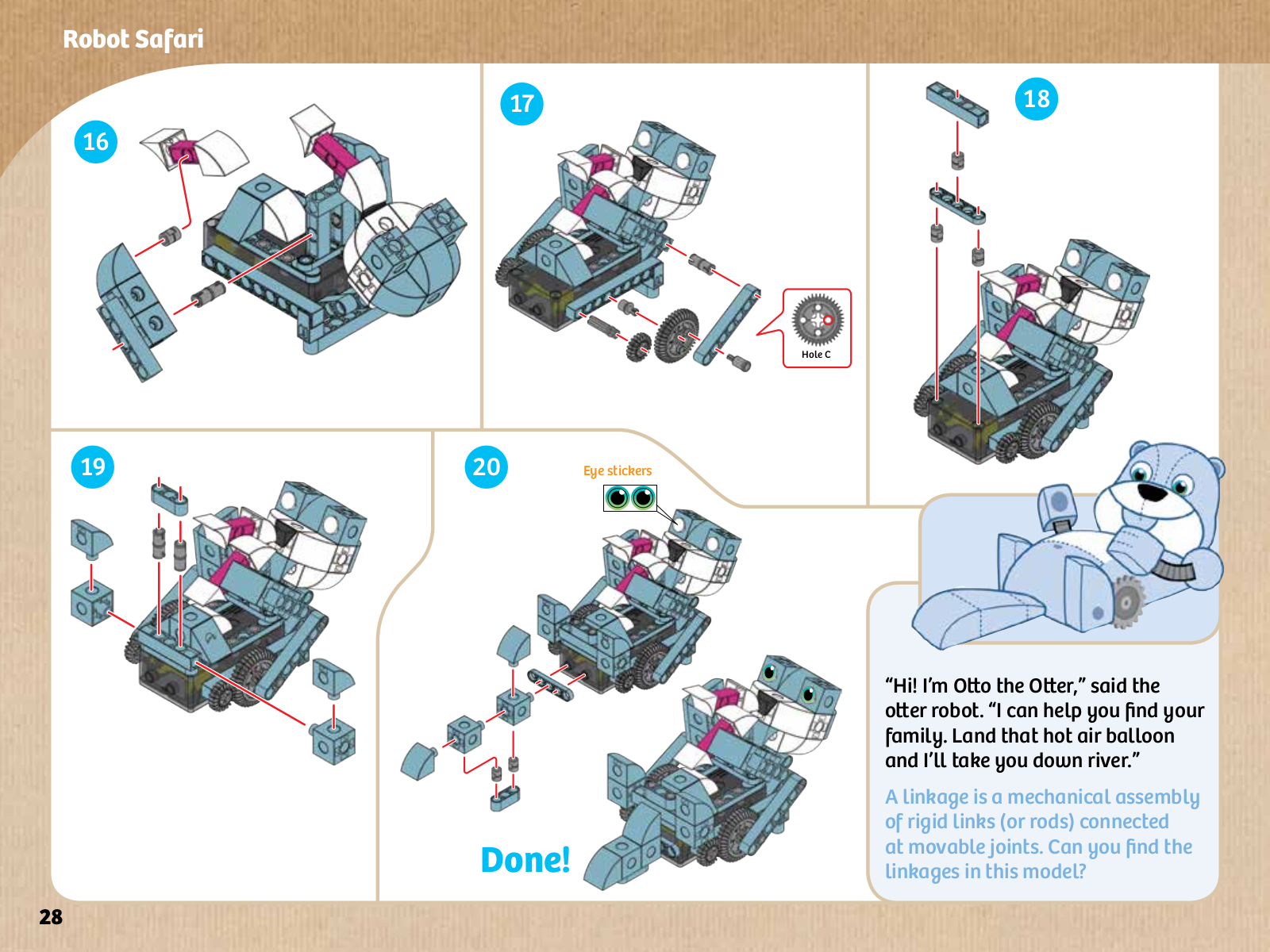 Robot Safari

16

17

Hole C

18

19

20

Eye stickers

Done!

“Hi! I’m Otto the Otter,” said the otter robot. “I can help you find your family. Land that hot air balloon and I’ll take you down river.”

A linkage is a mechanical assembly of rigid links (or rods) connected at movable joints. Can you find the linkages in this model?

28