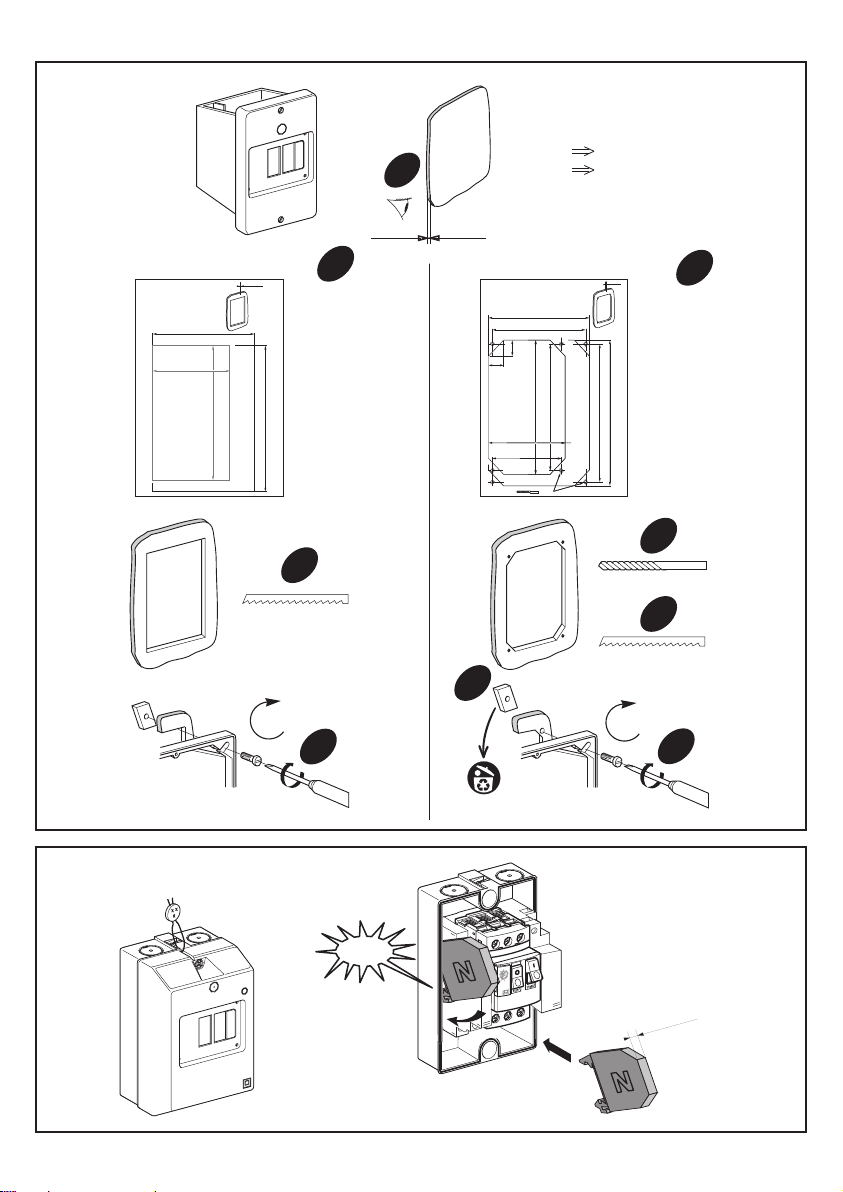 N

N