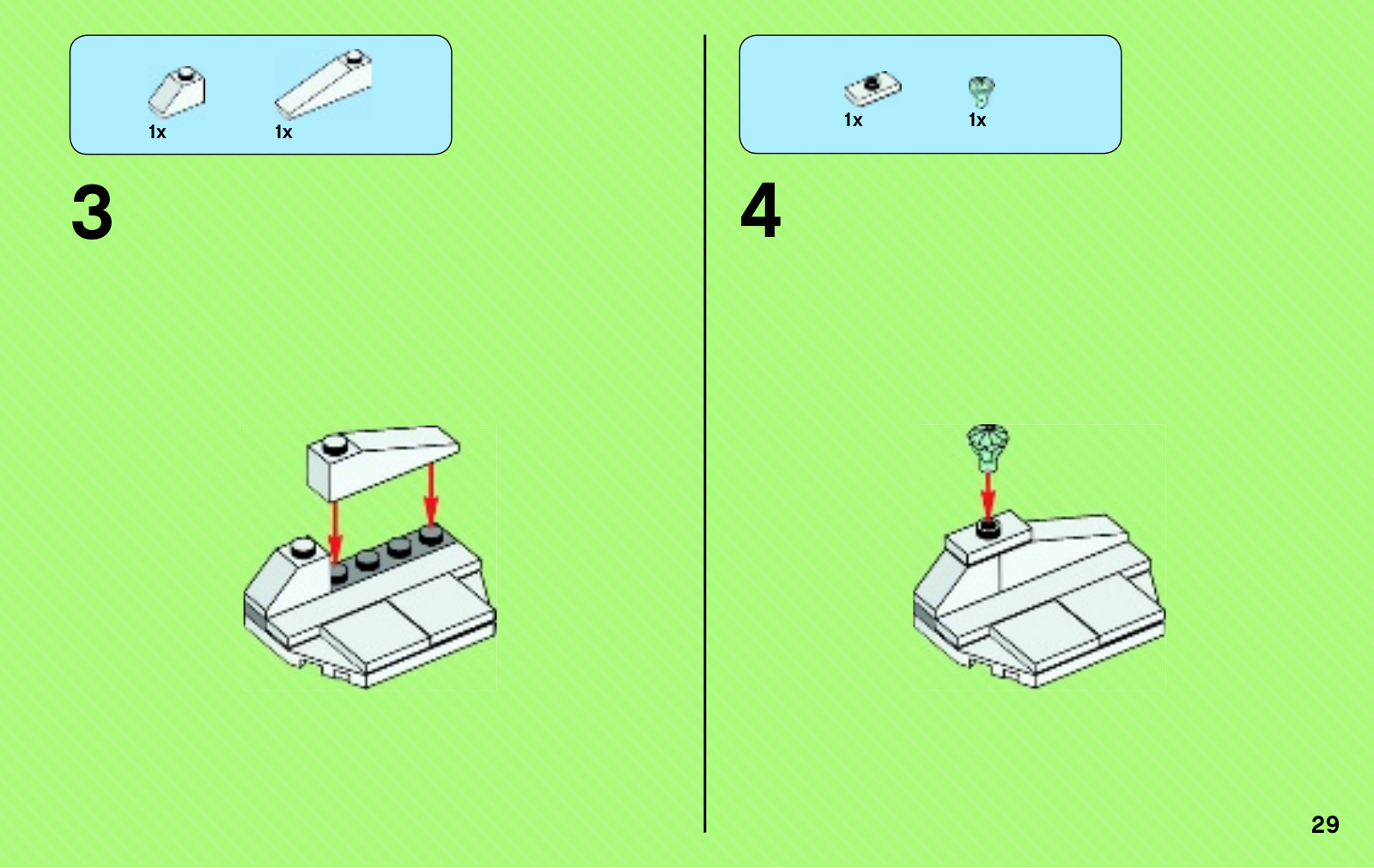 1x 1x

3

1x 1x

4

29