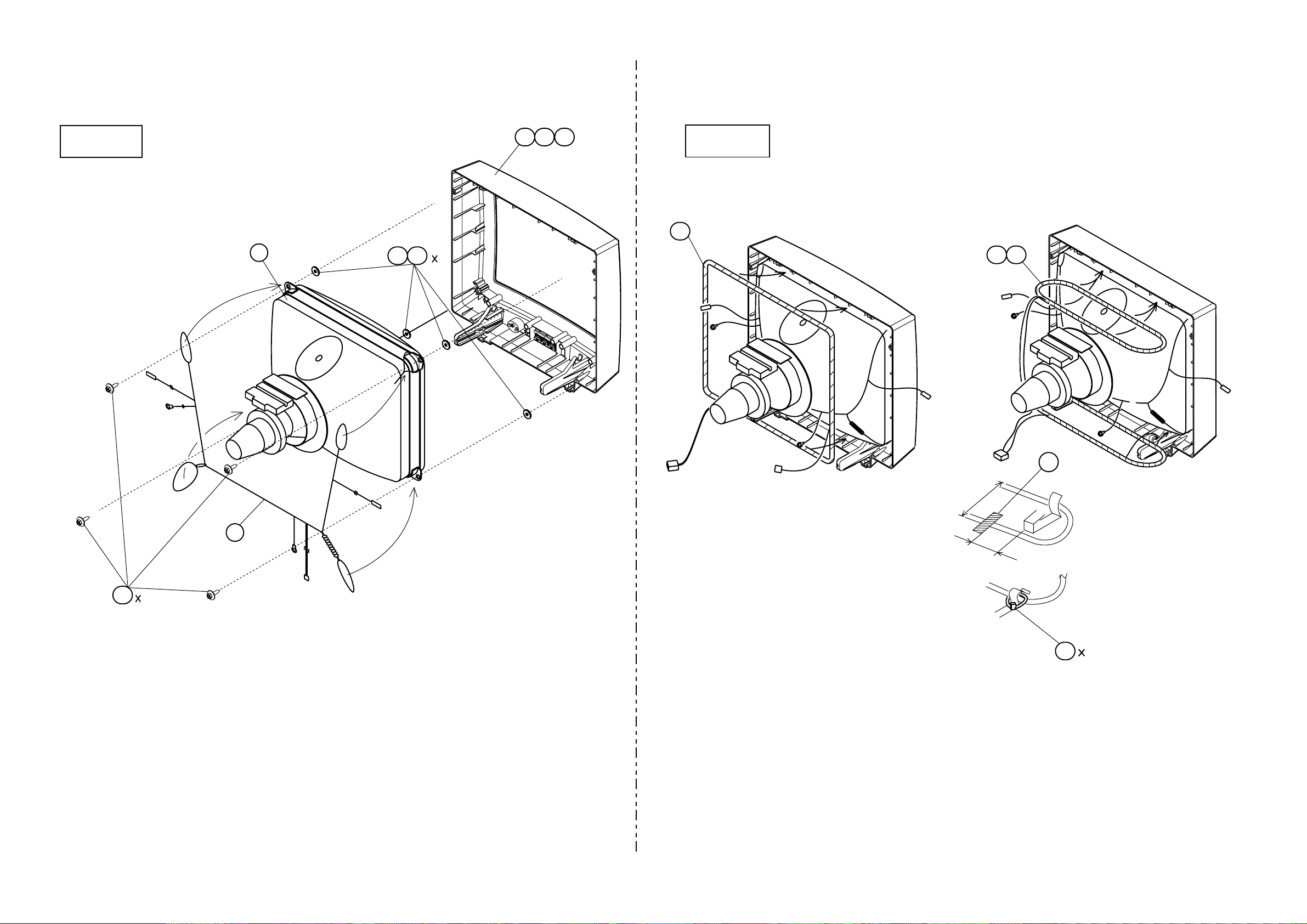 x

x

x