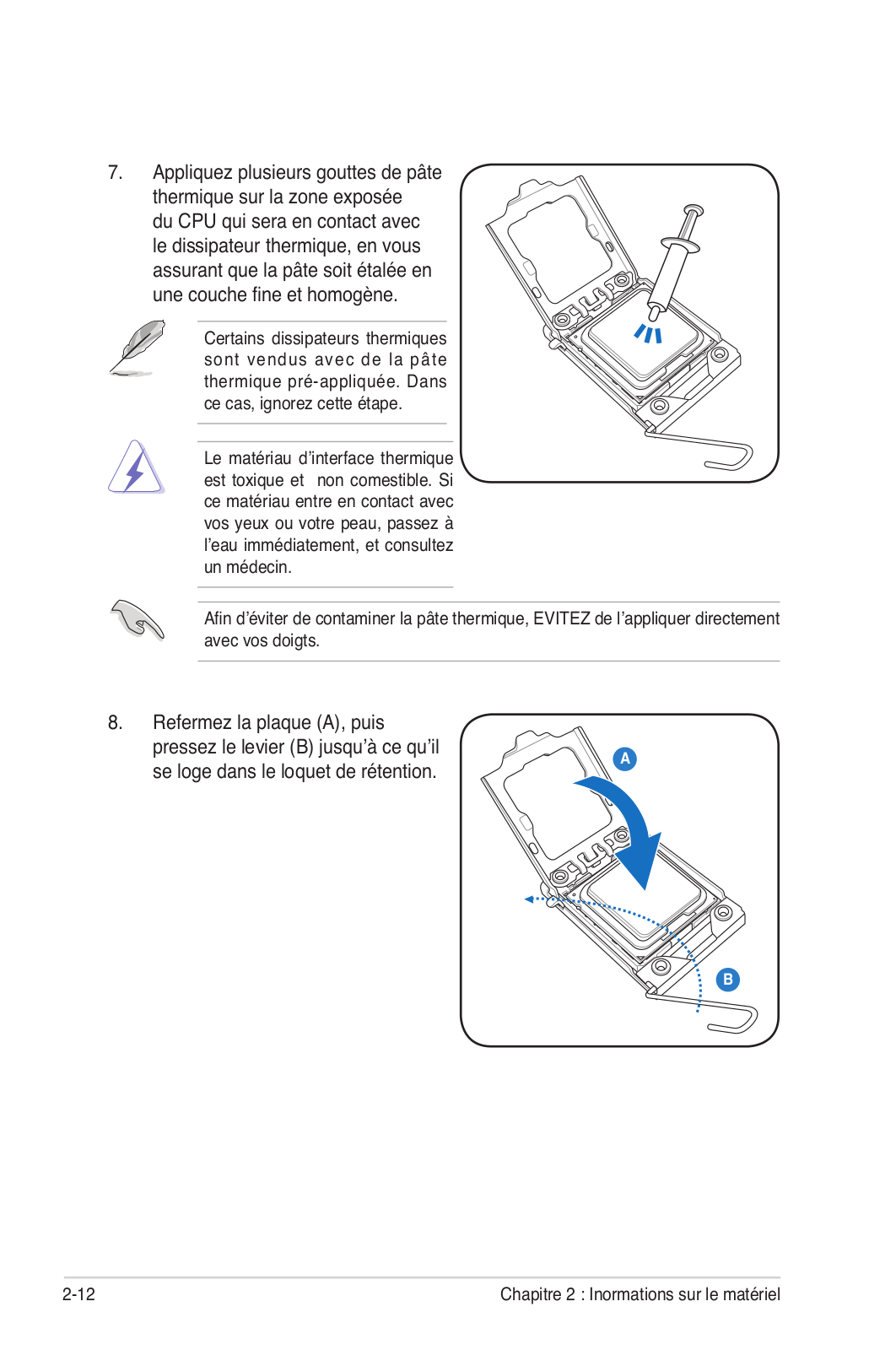 7. Appliquez plusieurs gouttes de pâte thermique sur la zone exposée du CPU qui sera en contact avec le dissipateur thermique, en vous assurant que la pâte soit étalée en une couche fine et homogène.

Certains dissipateurs thermiques sont vendus avec de la pâte thermique pré-appliquée. Dans ce cas, ignorez cette étape.

Le matériau d'interface thermique est toxique et non comestible. Si ce matériau entre en contact avec vos yeux ou votre peau, passez à l'eau immédiatement, et consultez un médecin.

Afin d'éviter de contaminer la pâte thermique, EVITEZ de l'appliquer directement avec vos doigts.

8. Refermez la plaque (A), puis pressez le levier (B) jusqu'à ce qu'il se loge dans le loquet de rétention.

A

B

2-12

Chapitre 2 : Inormations sur le matériel