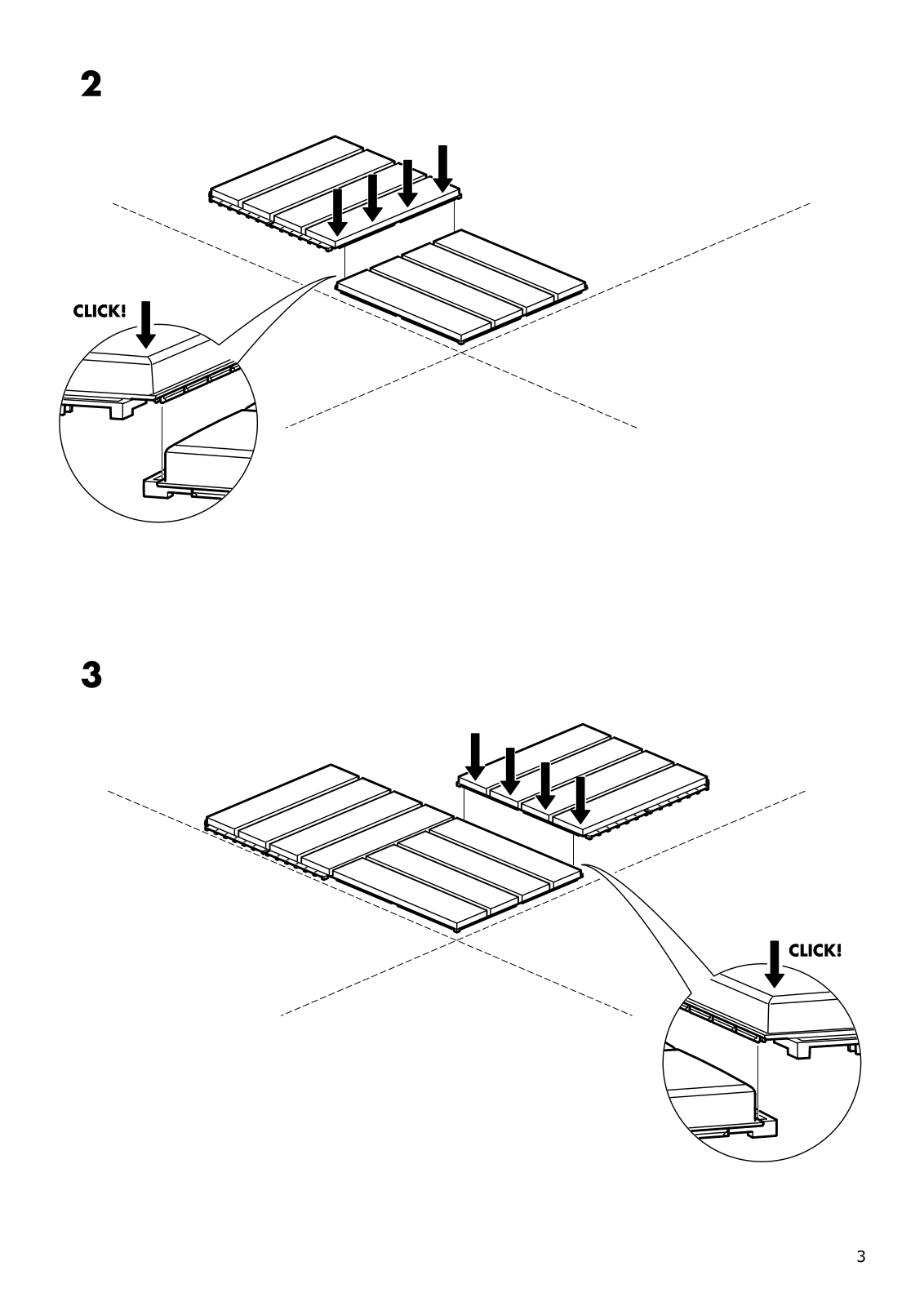 2

CLICK!

3

CLICK!

3