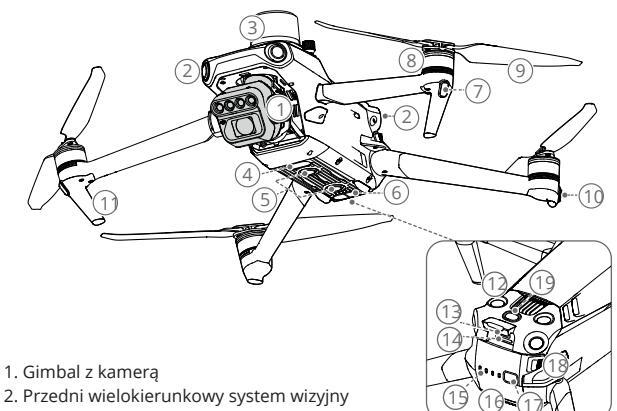 3
2
8
9
7
1
2
4
5
6
10
11
12
19
13
14
18
15
16
17

1. Gimbal z kamerą
2. Przedni wielokierunkowy system wizyjny