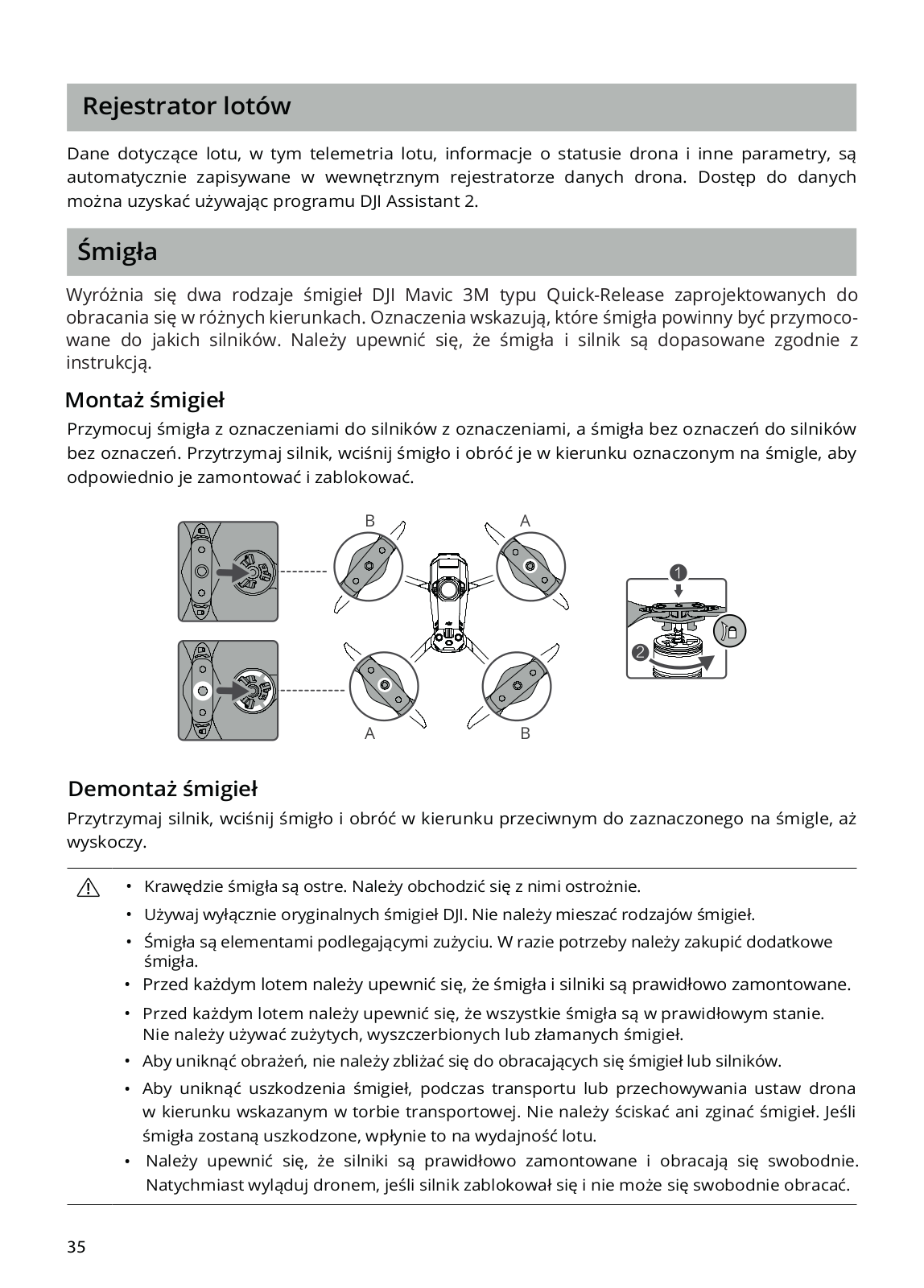 Rejestrator lotów

Dane dotyczące lotu, w tym telemetria lotu, informacje o statusie drona i inne parametry, są automatycznie zapisywane w wewnętrznym rejestratorze danych drona. Dostęp do danych można uzyskać używając programu DJI Assistant 2.

Śmigła

Wyróżnia się dwa rodzaje śmigieł DJI Mavic 3M typu Quick-Release zaprojektowanych do obracania się w różnych kierunkach. Oznaczenia wskazują, które śmigła powinny być przymocowane do jakich silników. Należy upewnić się, że śmigła i silnik są dopasowane zgodnie z instrukcją.

Montaż śmigieł

Przymocuj śmigła z oznaczeniami do silników z oznaczeniami, a śmigła bez oznaczeń do silników bez oznaczeń. Przytrzymaj silnik, wciśnij śmigło i obróć je w kierunku oznaczonym na śmigle, aby odpowiednio je zamontować i zablokować.

B A A B 1 2

Demontaż śmigieł

Przytrzymaj silnik, wciśnij śmigło i obróć w kierunku przeciwnym do zaznaczonego na śmigle, aż wyskoczy.

• Krawędzie śmigła są ostre. Należy obchodzić się z nimi ostrożnie.
• Używaj wyłącznie oryginalnych śmigieł DJI. Nie należy mieszać rodzajów śmigieł.
• Śmigła są elementami podlegającymi zużyciu. W razie potrzeby należy zakupić dodatkowe śmigła.
• Przed każdym lotem należy upewnić się, że śmigła i silniki są prawidłowo zamontowane.
• Przed każdym lotem należy upewnić się, że wszystkie śmigła są w prawidłowym stanie. Nie należy używać zużytych, wyszczerbionych lub złamanych śmigieł.
• Aby uniknąć obrażeń, nie należy zbliżać się do obracających się śmigieł lub silników.
• Aby uniknąć uszkodzenia śmigieł, podczas transportu lub przechowywania ustaw drona w kierunku wskazanym w torbie transportowej. Nie należy ściskać ani zginać śmigieł. Jeśli śmigła zostaną uszkodzone, wpłynie to na wydajność lotu.
• Należy upewnić się, że silniki są prawidłowo zamontowane i obracają się swobodnie. Natychmiast wyląduj dronem, jeśli silnik zablokował się i nie może się swobodnie obracać.

35