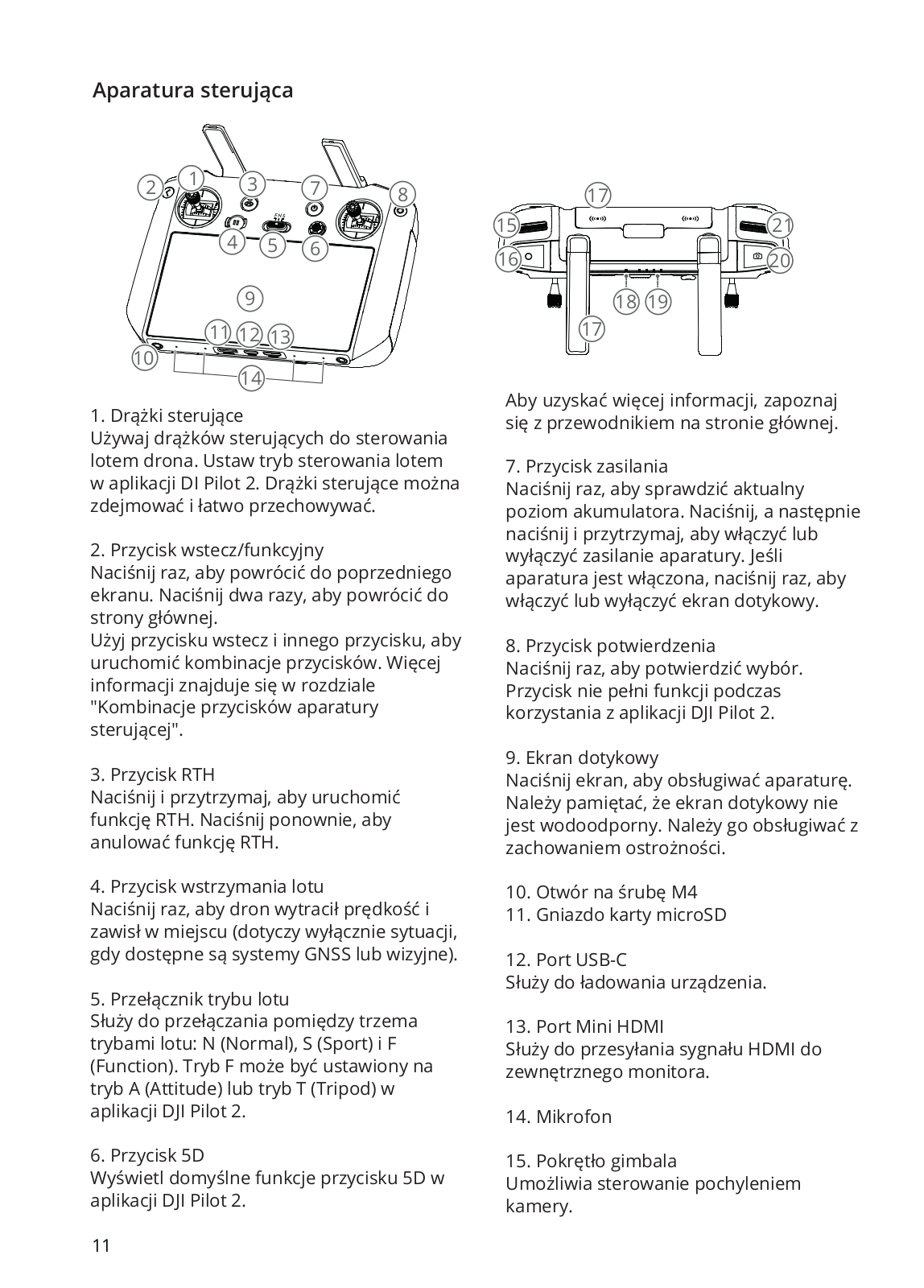 Aparatura sterująca

2 1 3 7 8 4 5 6 9 11 12 13 10 14

17 15 21 16 20 18 19 17

1. Drążki sterujące
Używaj drążków sterujących do sterowania lotem drona. Ustaw tryb sterowania lotem w aplikacji DI Pilot 2. Drążki sterujące można zdejmować i łatwo przechowywać.

2. Przycisk wstecz/funkcyjny
Naciśnij raz, aby powrócić do poprzedniego ekranu. Naciśnij dwa razy, aby powrócić do strony głównej.
Użyj przycisku wstecz i innego przycisku, aby uruchomić kombinacje przycisków. Więcej informacji znajduje się w rozdziale "Kombinacje przycisków aparatury sterującej".

3. Przycisk RTH
Naciśnij i przytrzymaj, aby uruchomić funkcję RTH. Naciśnij ponownie, aby anulować funkcję RTH.

4. Przycisk wstrzymania lotu
Naciśnij raz, aby dron wytracił prędkość i zawisł w miejscu (dotyczy wyłącznie sytuacji, gdy dostępne są systemy GNSS lub wizyjne).

5. Przełącznik trybu lotu
Służy do przełączania pomiędzy trzema trybami lotu: N (Normal), S (Sport) i F (Function). Tryb F może być ustawiony na tryb A (Attitude) lub tryb T (Tripod) w aplikacji DJI Pilot 2.

6. Przycisk 5D
Wyświetl domyślne funkcje przycisku 5D w aplikacji DJI Pilot 2.

Aby uzyskać więcej informacji, zapoznaj się z przewodnikiem na stronie głównej.

7. Przycisk zasilania
Naciśnij raz, aby sprawdzić aktualny poziom akumulatora. Naciśnij, a następnie naciśnij i przytrzymaj, aby włączyć lub wyłączyć zasilanie aparatury. Jeśli aparatura jest włączona, naciśnij raz, aby włączyć lub wyłączyć ekran dotykowy.

8. Przycisk potwierdzenia
Naciśnij raz, aby potwierdzić wybór. Przycisk nie pełni funkcji podczas korzystania z aplikacji DJI Pilot 2.

9. Ekran dotykowy
Naciśnij ekran, aby obsługiwać aparaturę. Należy pamiętać, że ekran dotykowy nie jest wodoodporny. Należy go obsługiwać z zachowaniem ostrożności.

10. Otwór na śrubę M4
11. Gniazdo karty microSD

12. Port USB-C
Służy do ładowania urządzenia.

13. Port Mini HDMI
Służy do przesyłania sygnału HDMI do zewnętrznego monitora.

14. Mikrofon

15. Pokrętło gimbala
Umożliwia sterowanie pochyleniem kamery.

11