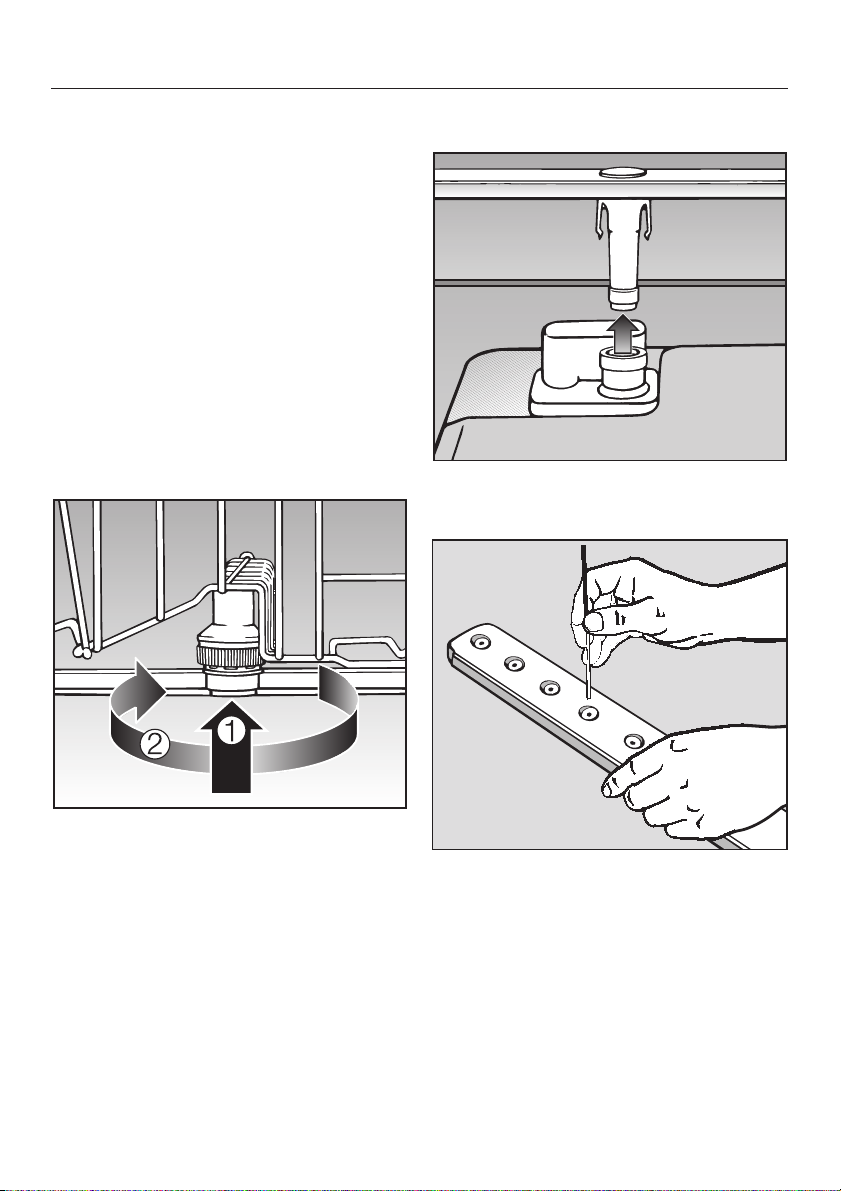 2

1