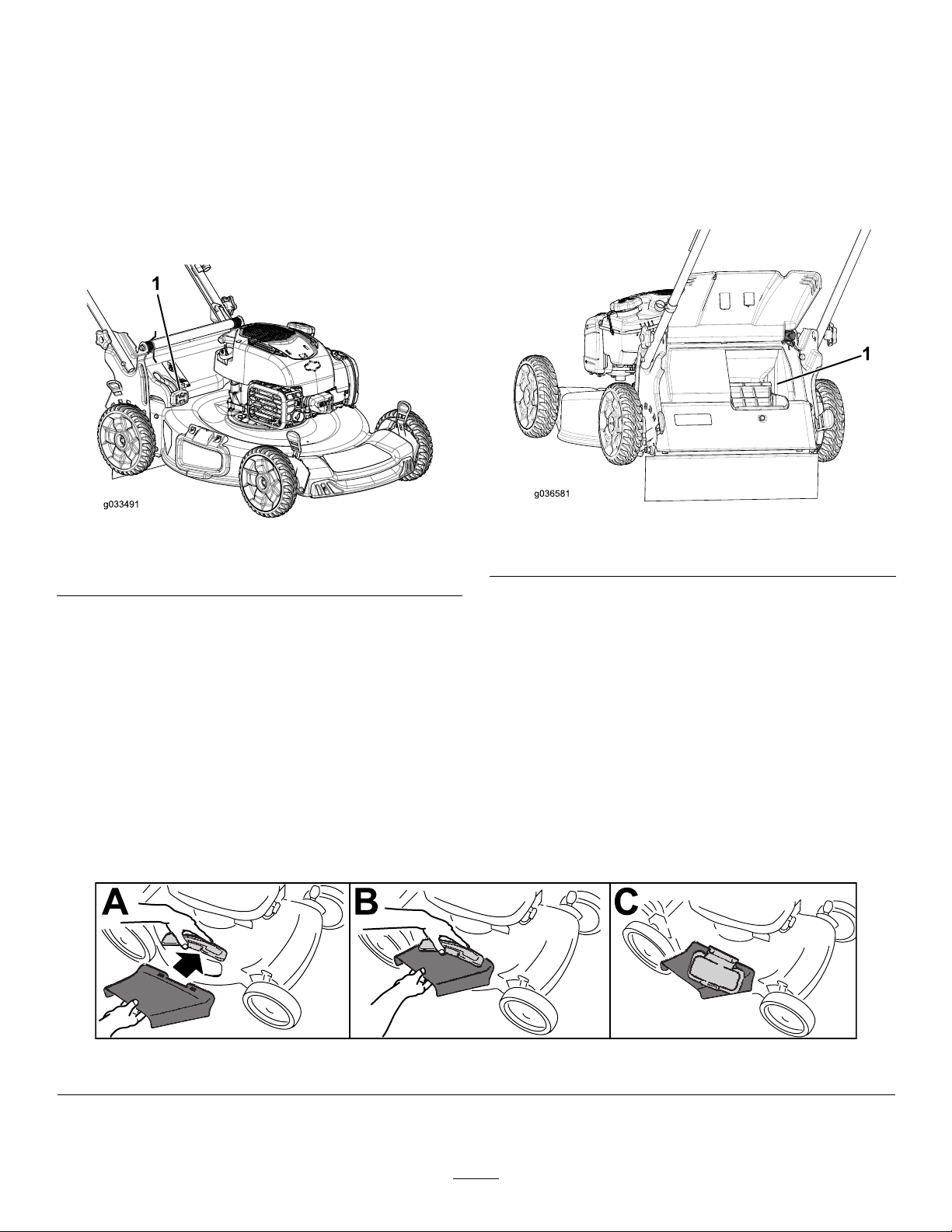 1

g033491

1

g036581

A

B

C