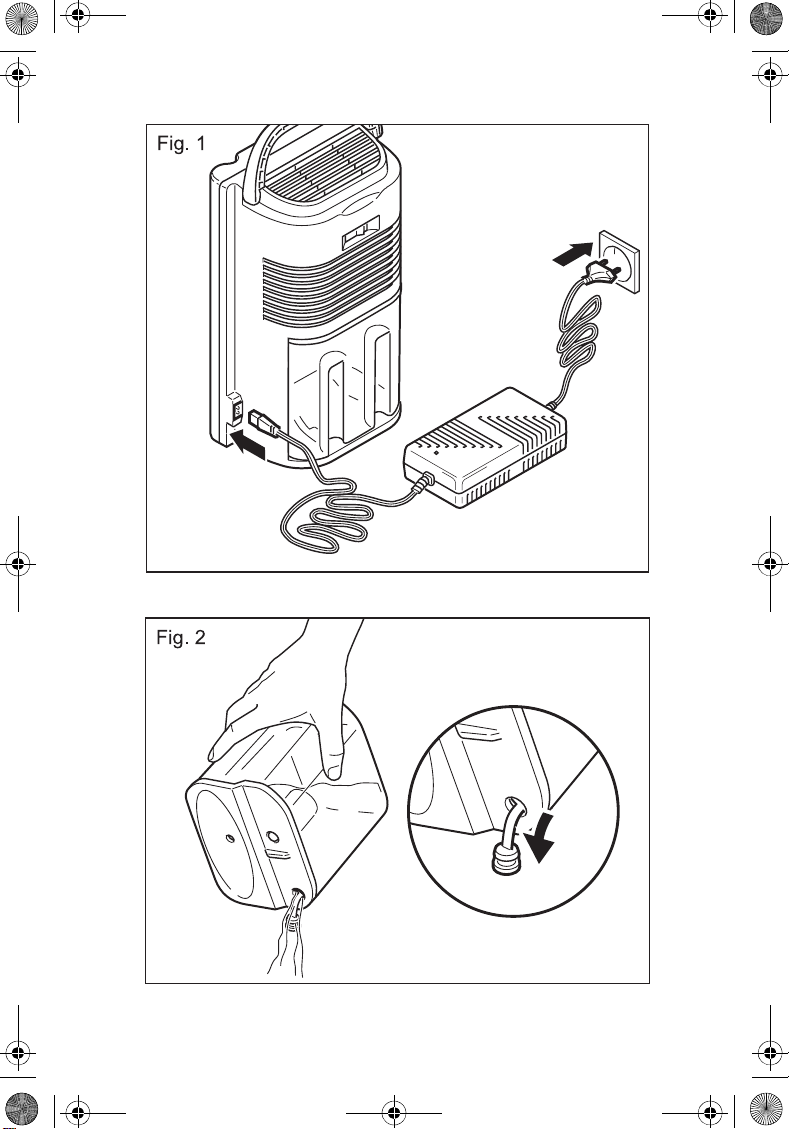 Fig. 1

Fig. 2