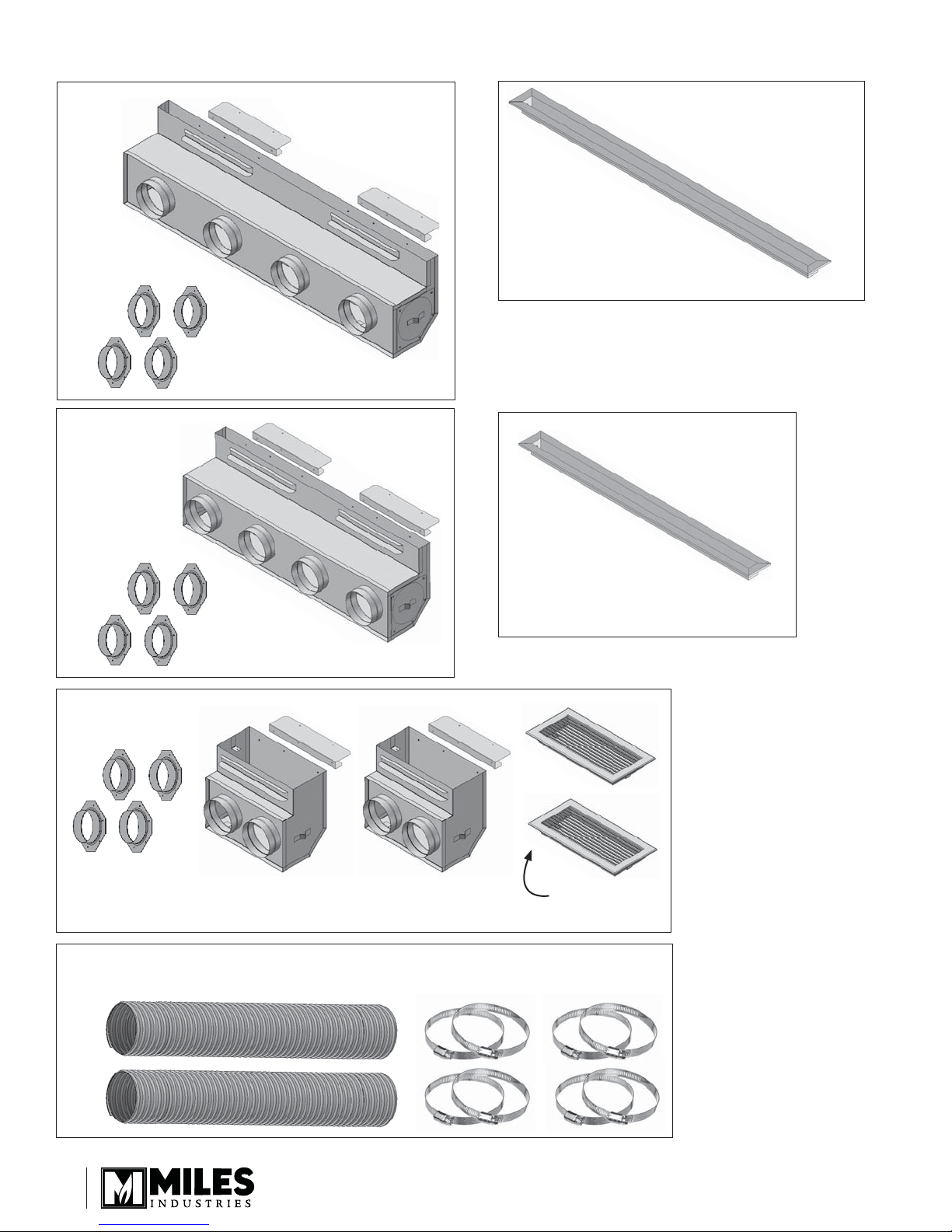 MILES
INDUSTRIES