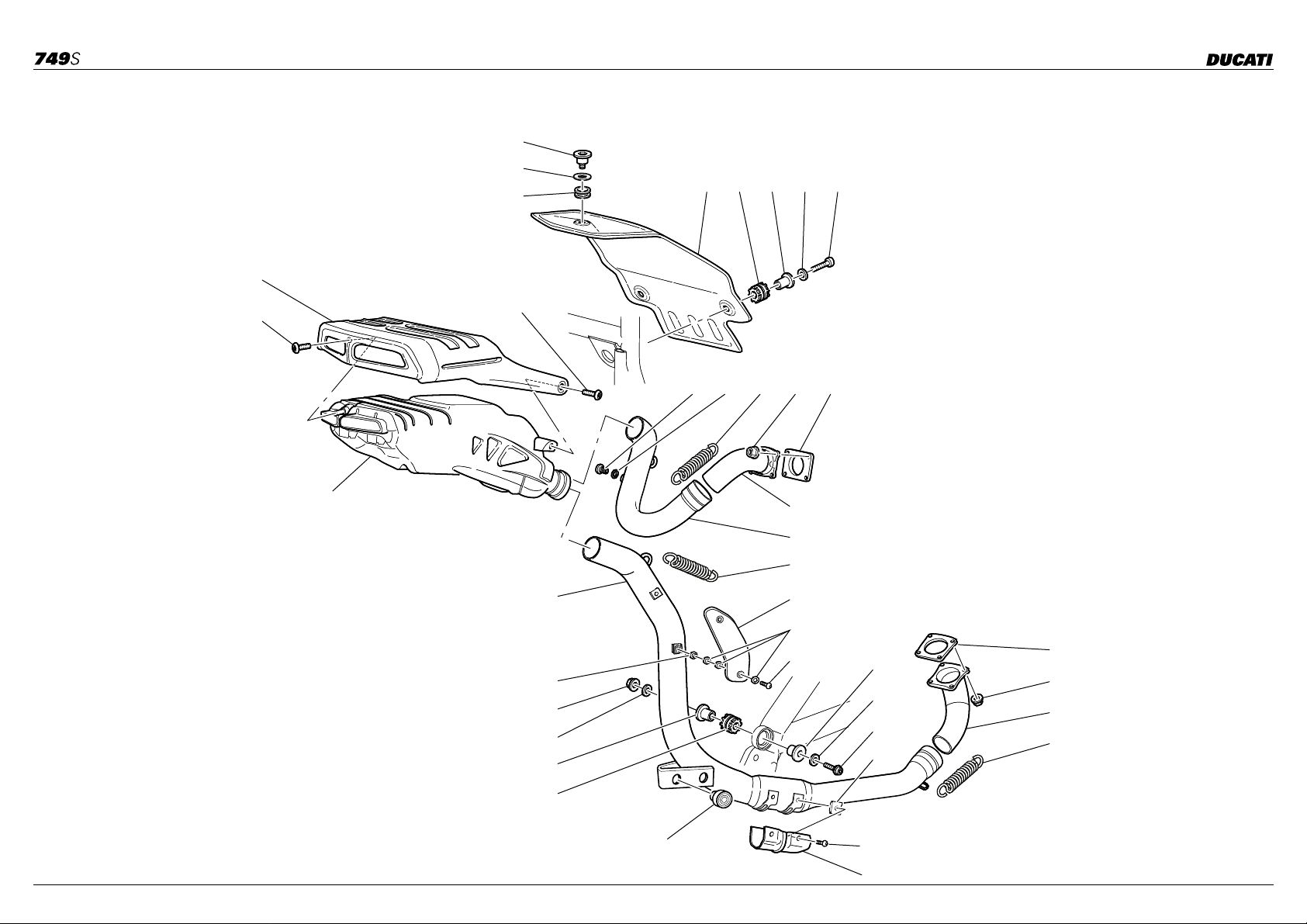 749S

DUCATI