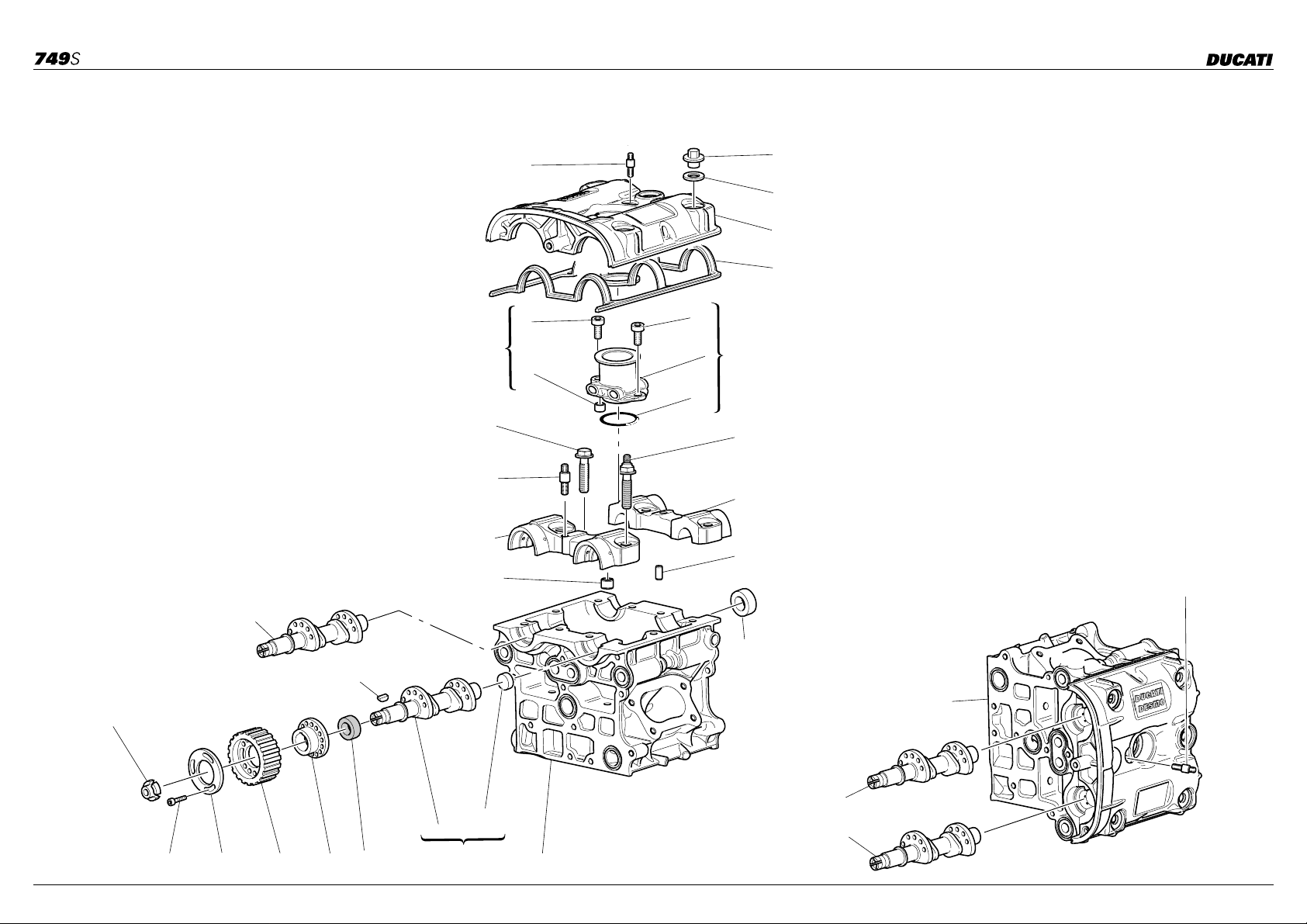 749S

DUCATI

DUCATI DESMO