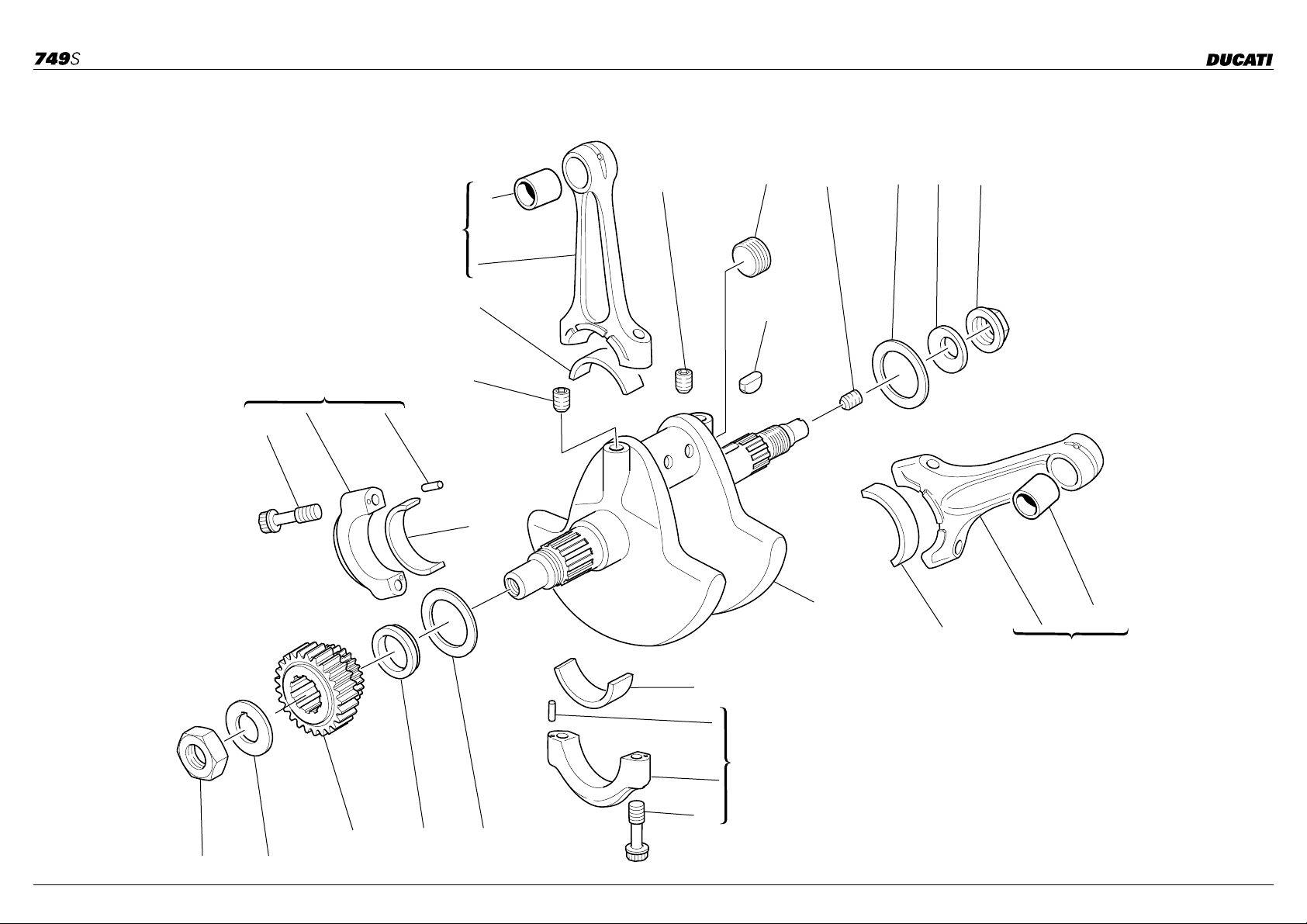 749S

DUCATI