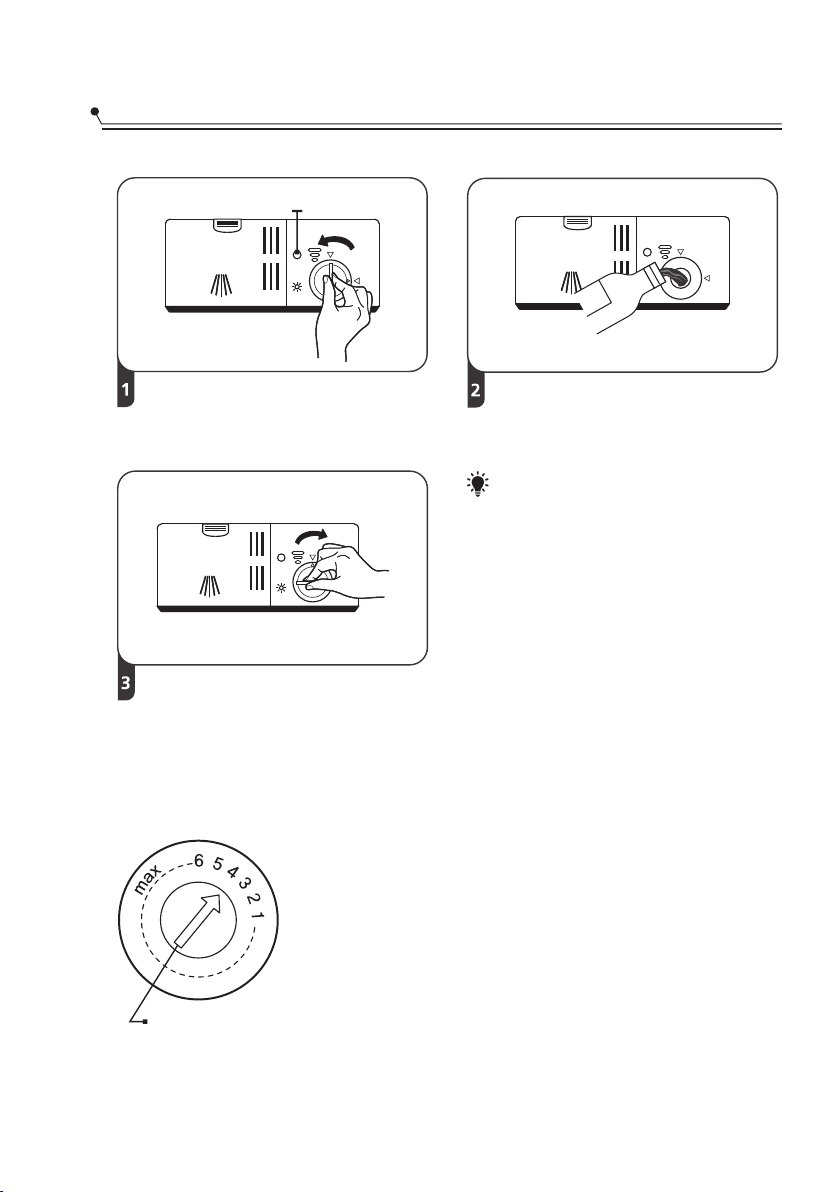 1

2

3

max 6 5 4 3 2 1