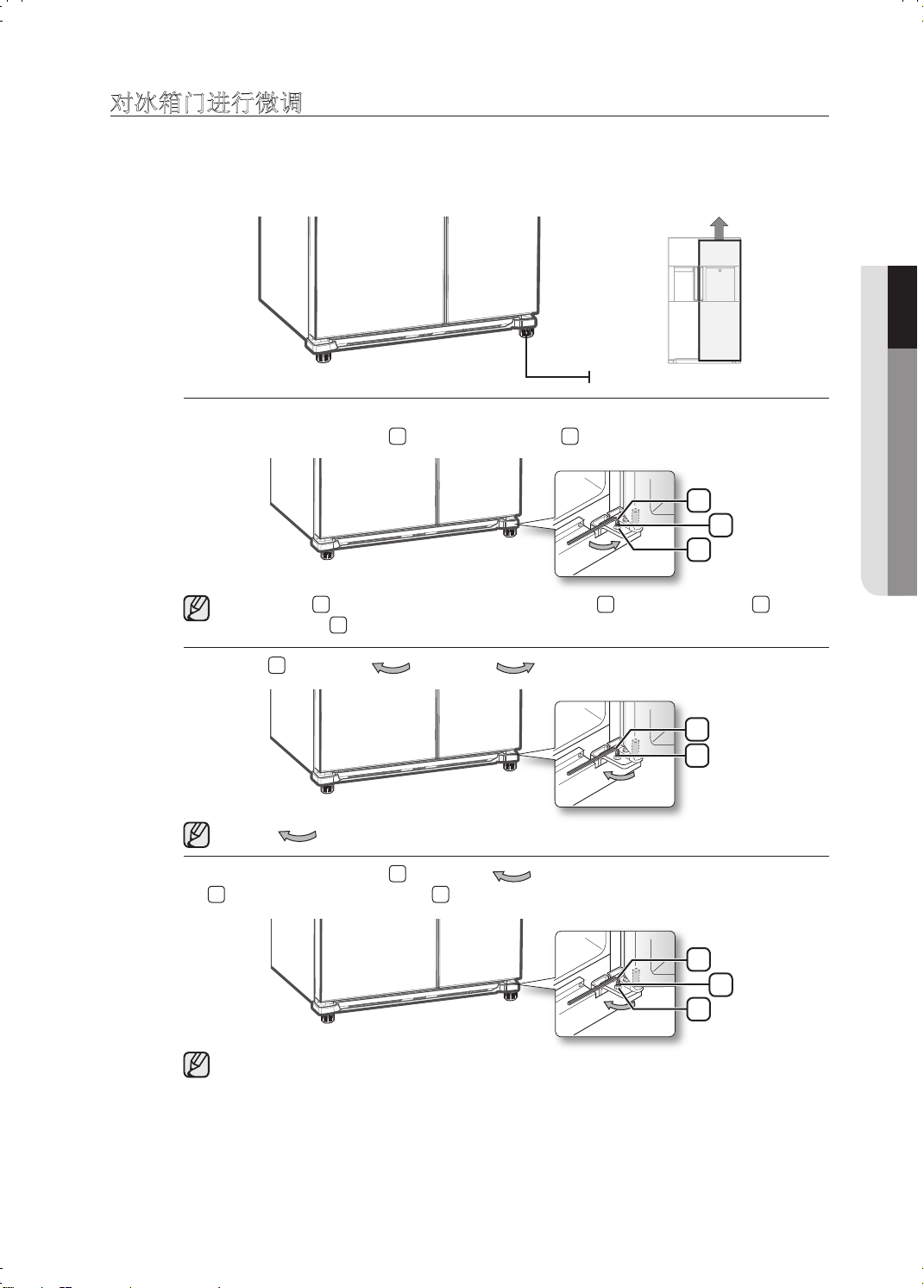 对冰箱门进行微调