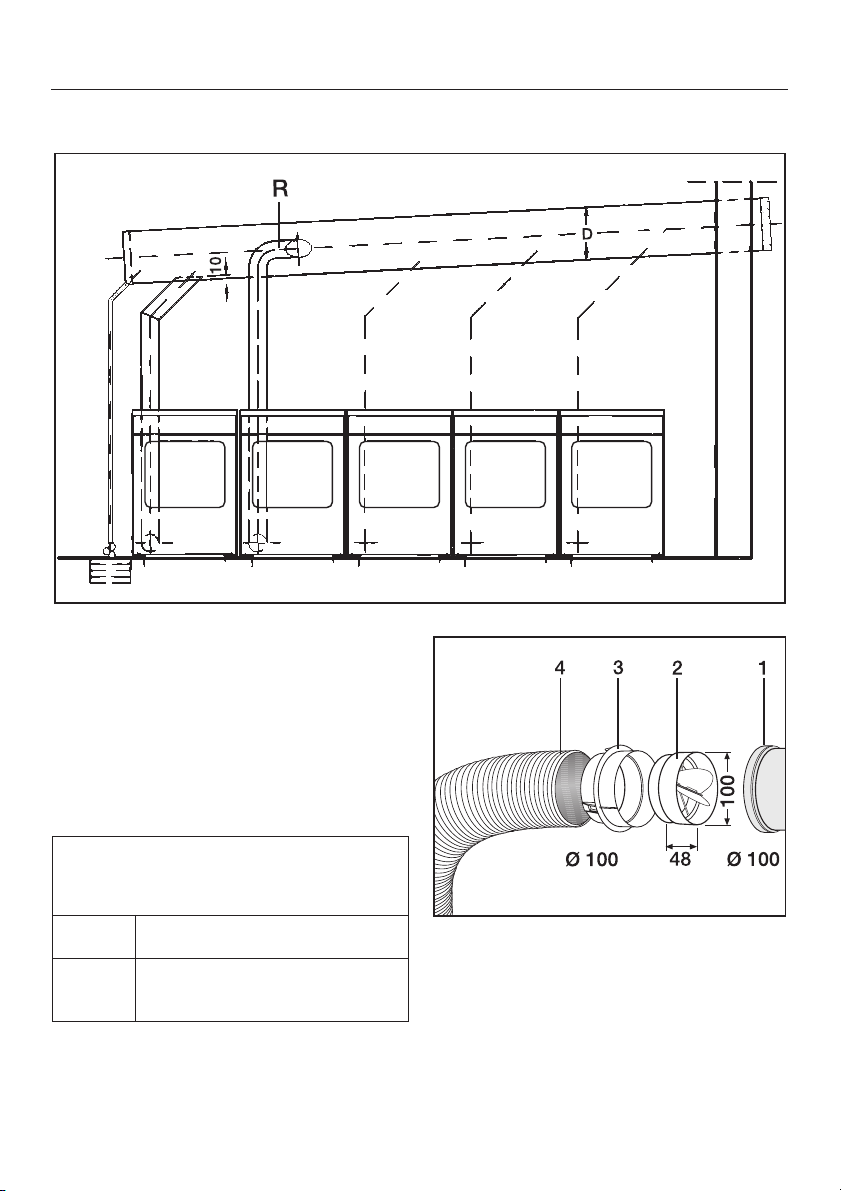 R

D

10

4 3 2 1

100

Ø 100 48 Ø 100