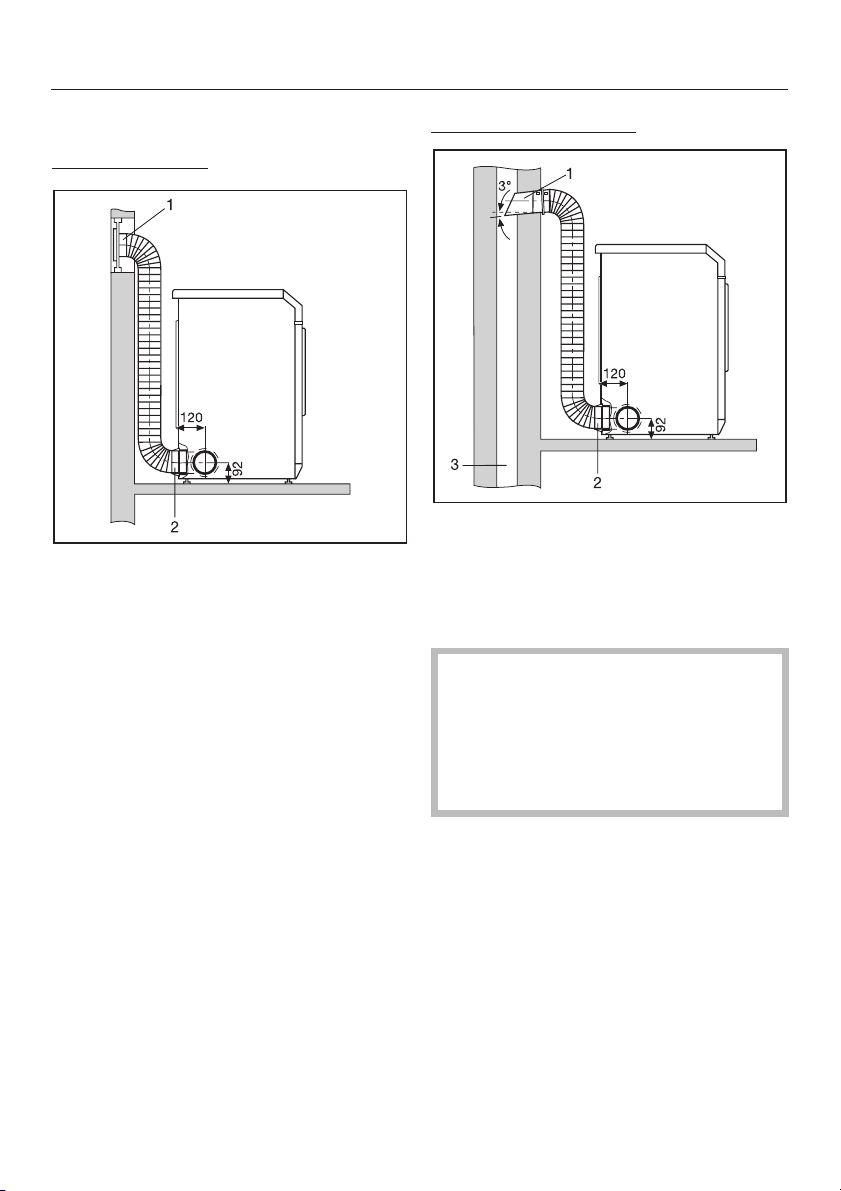 1

120

92

2

3°

1

120

92

3

2