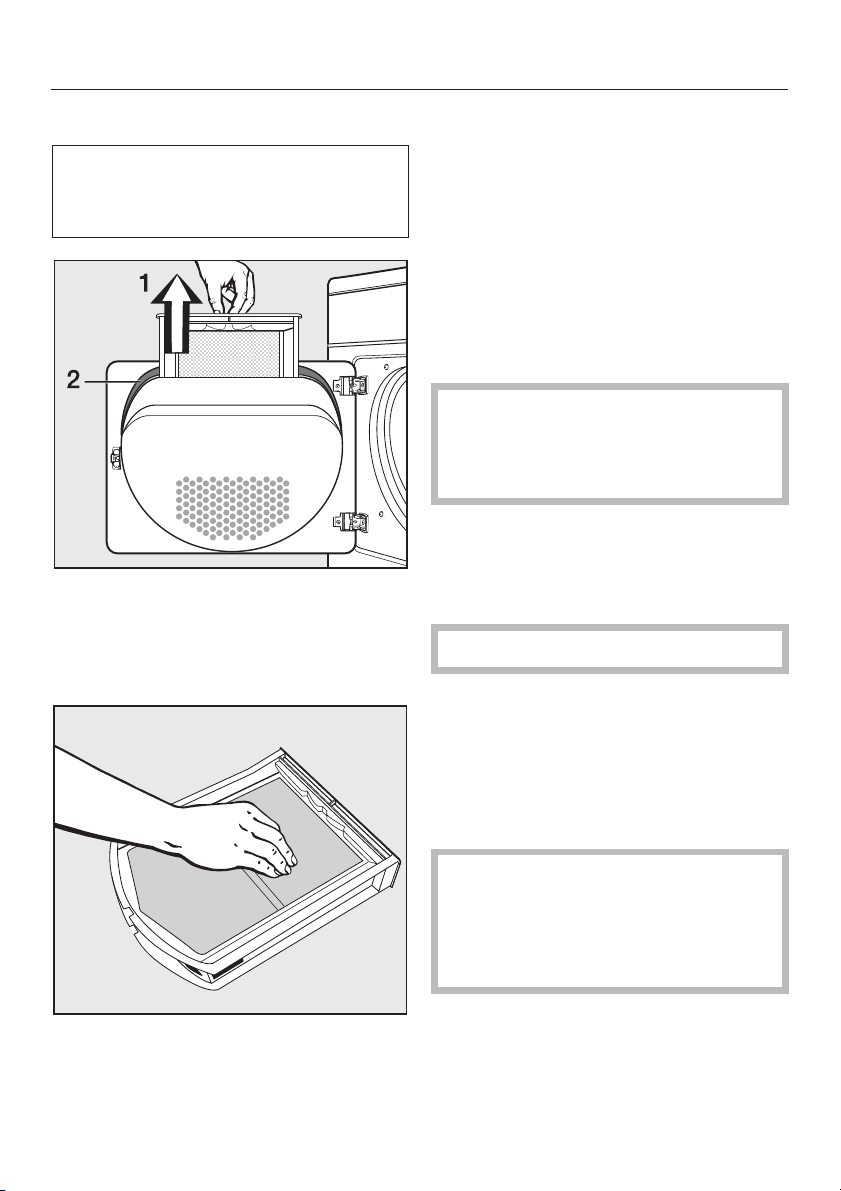 1

2