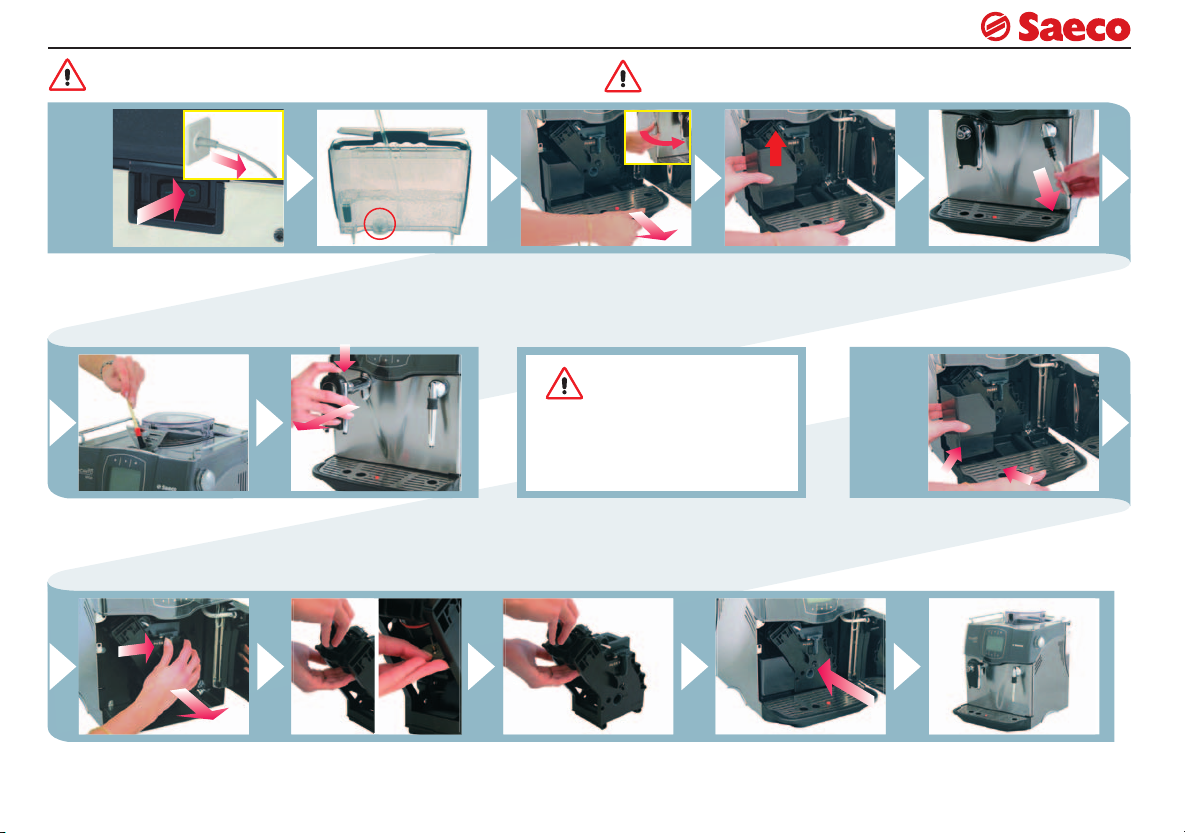 Saeco