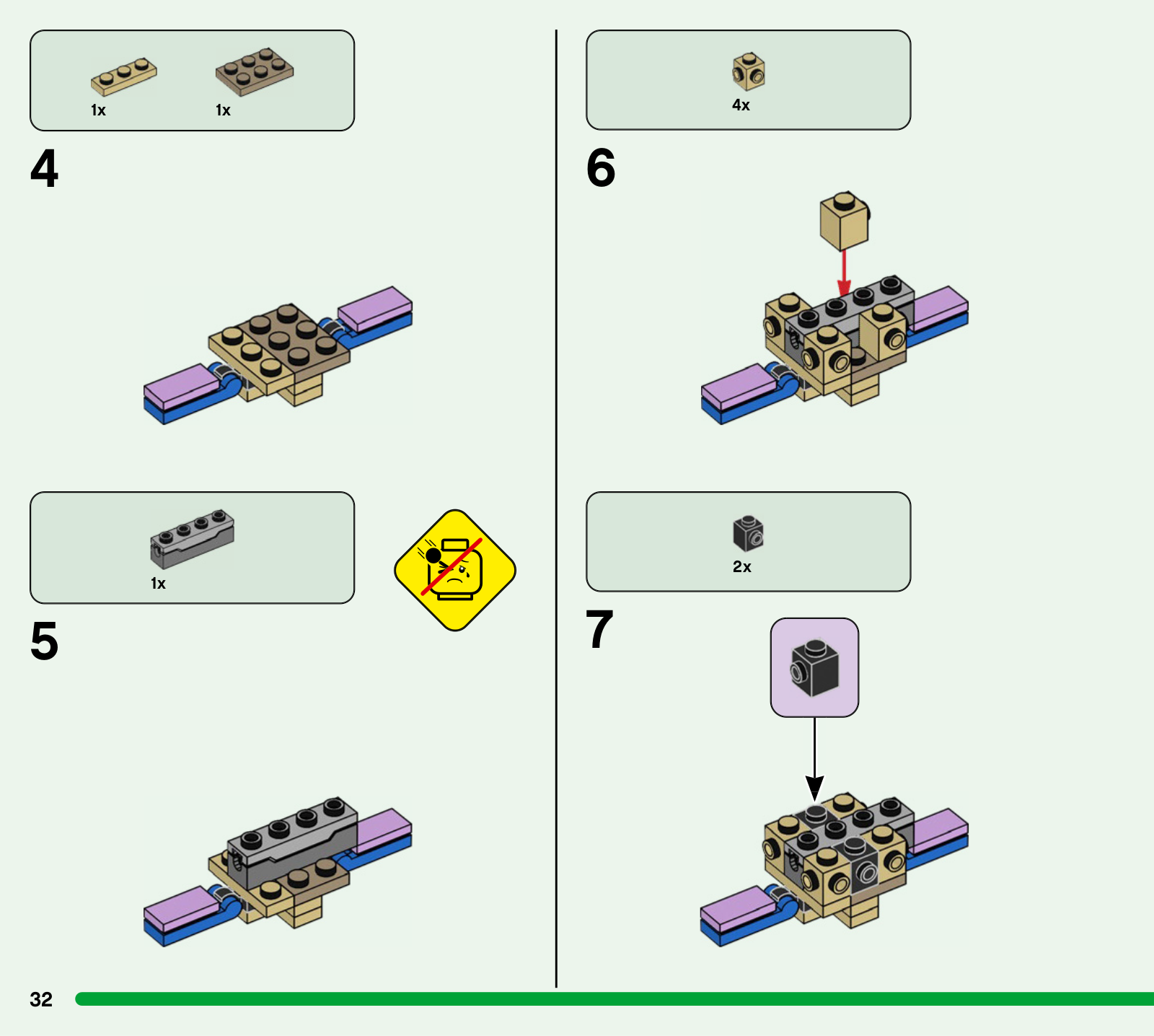 1x 1x

4

1x

5

4x

6

2x

7

32