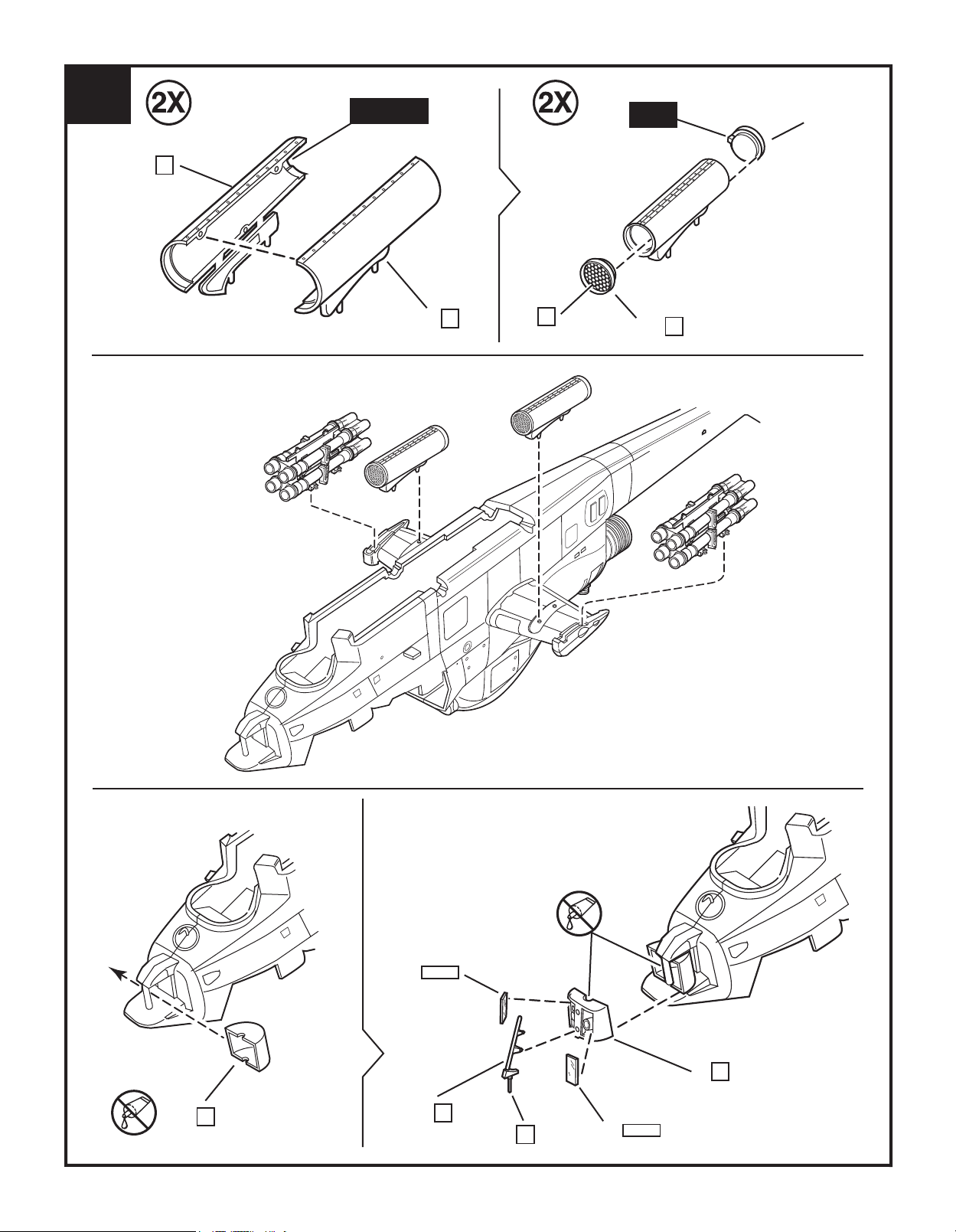 2X

2X