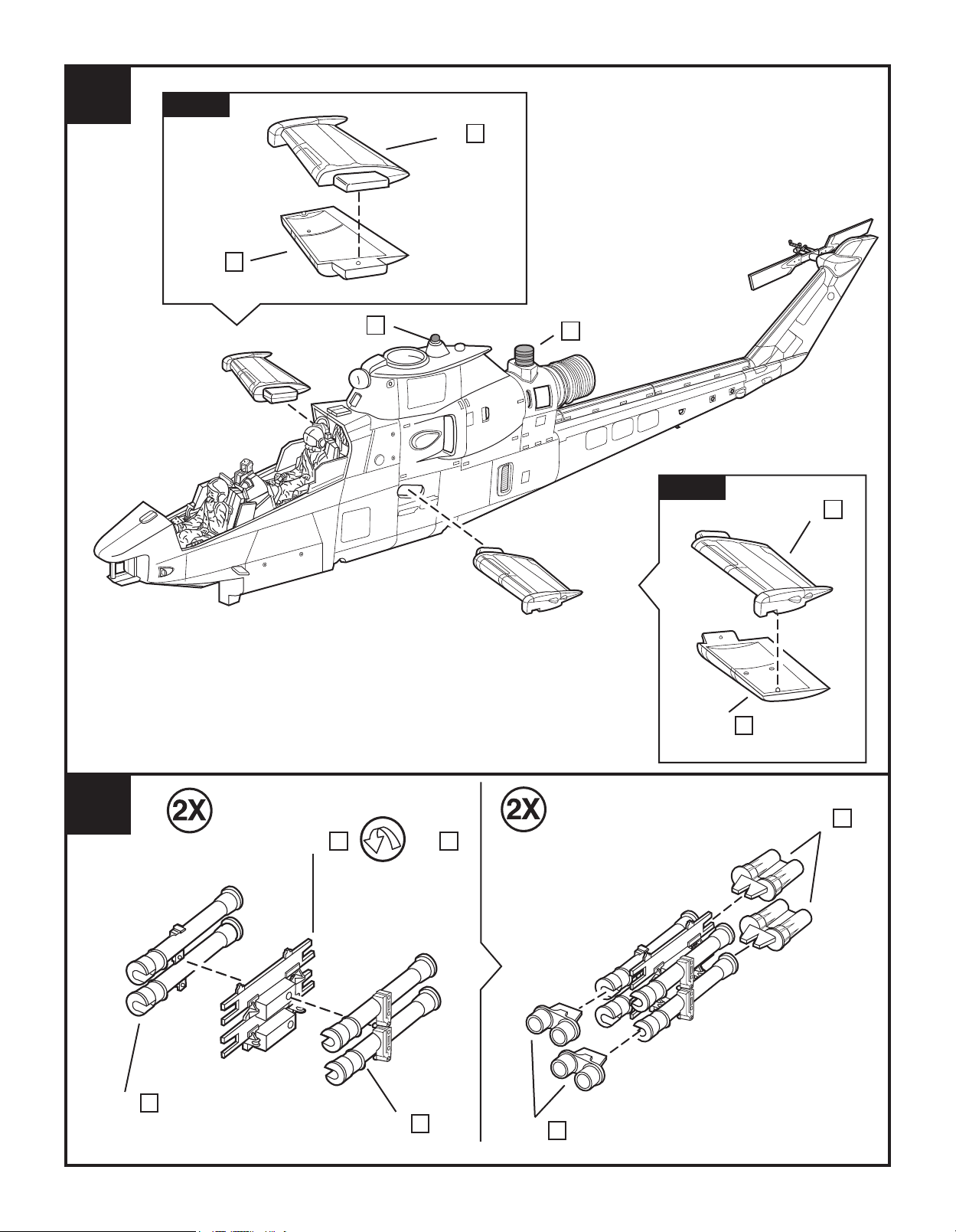 2X

2X