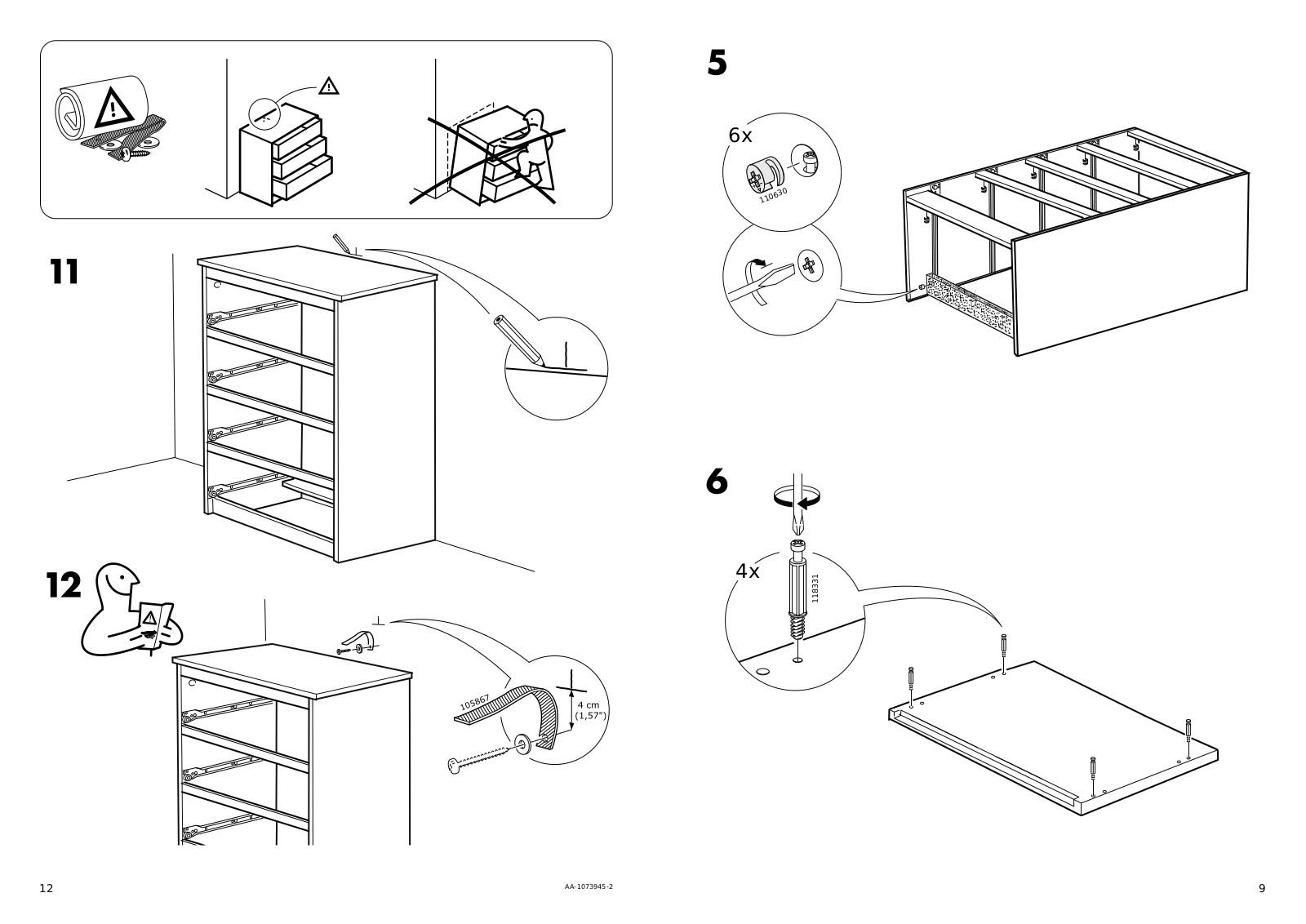 11

12

105867

4 cm
(1,57")

12

AA-1073945-2

5

6x

110630

6

4x

118331

9