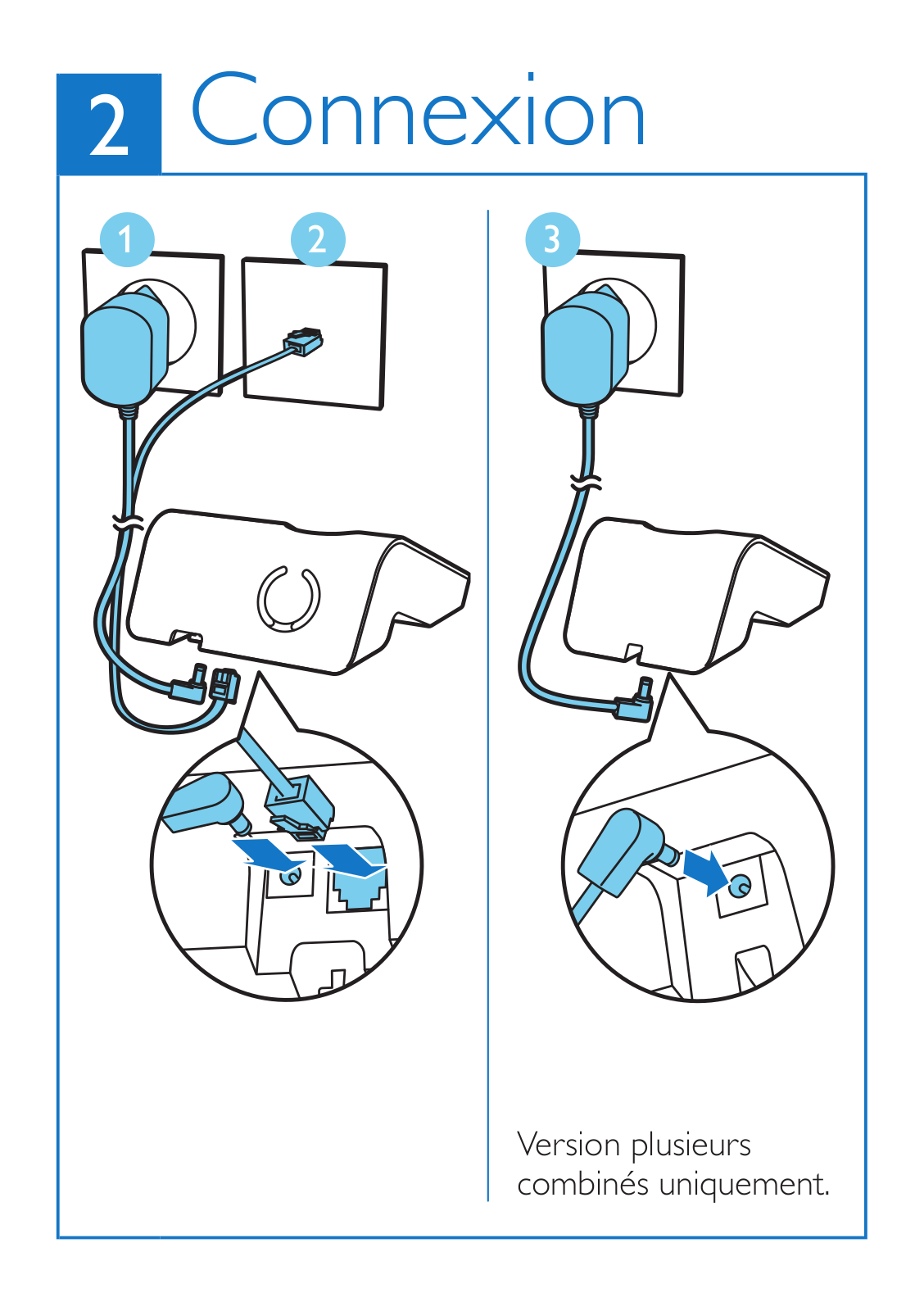 2 Connexion

1

2

3

Version plusieurs combinés uniquement.