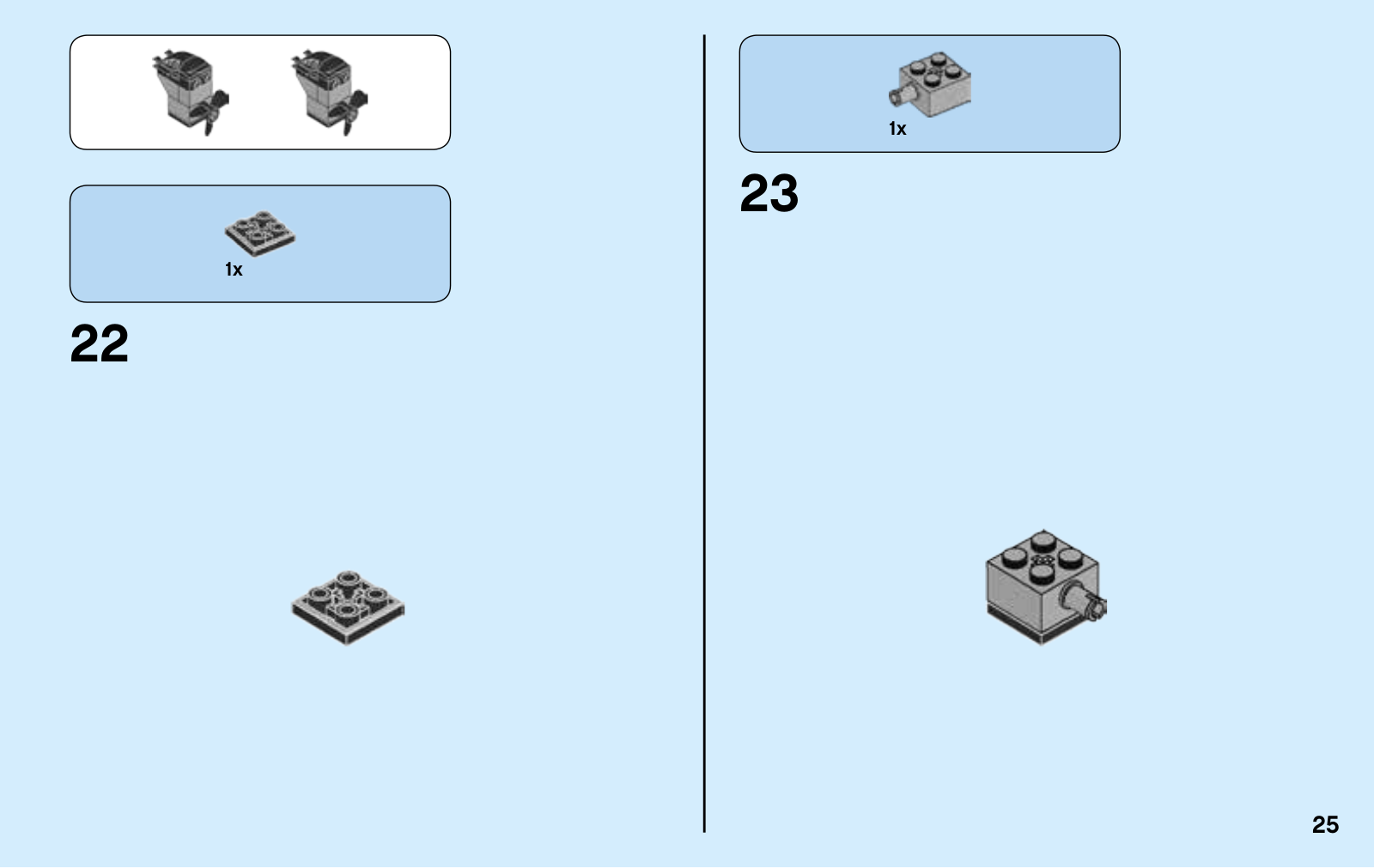 1x

22

1x

23

25