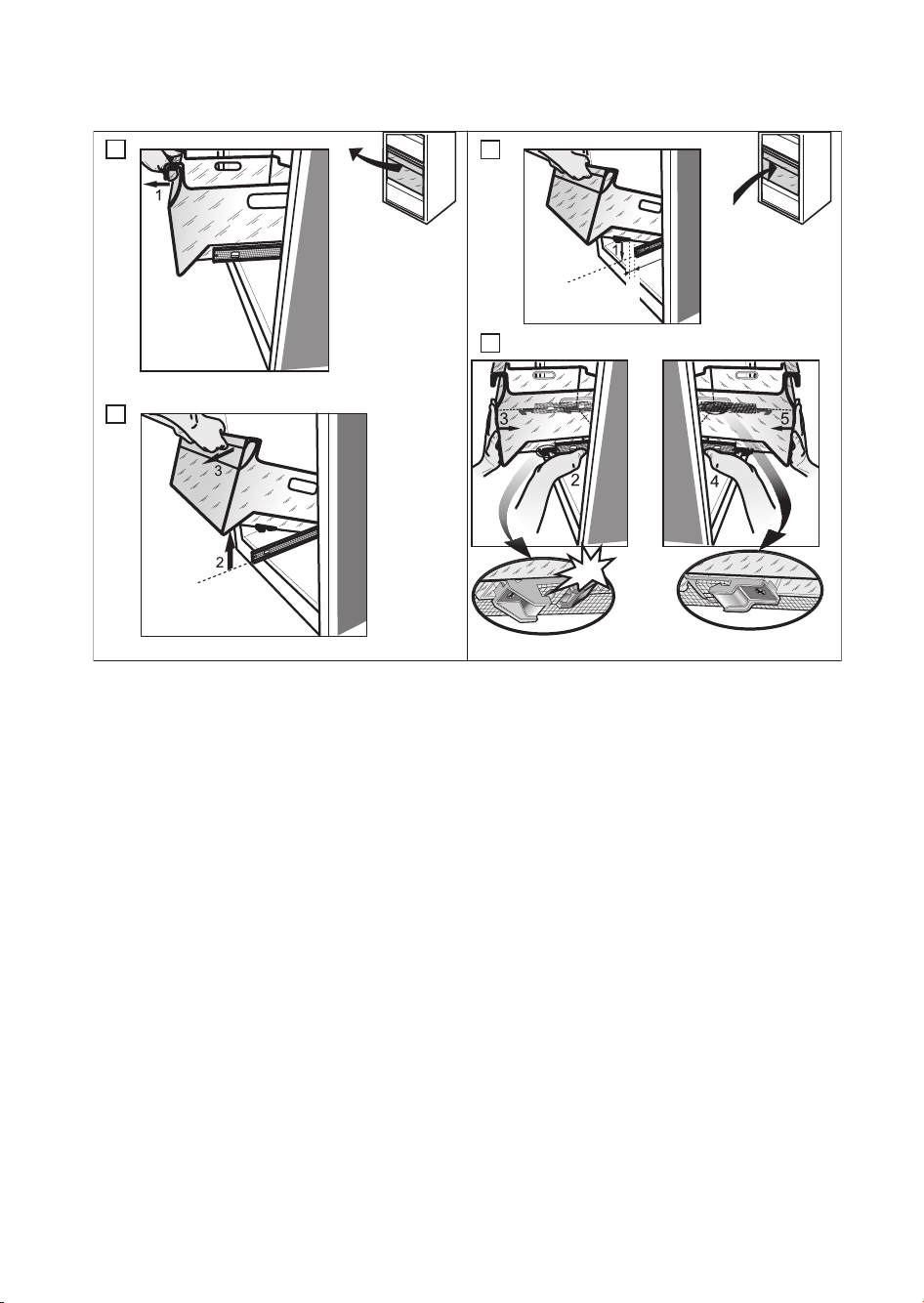 1

3

2

1

3

2

5

4