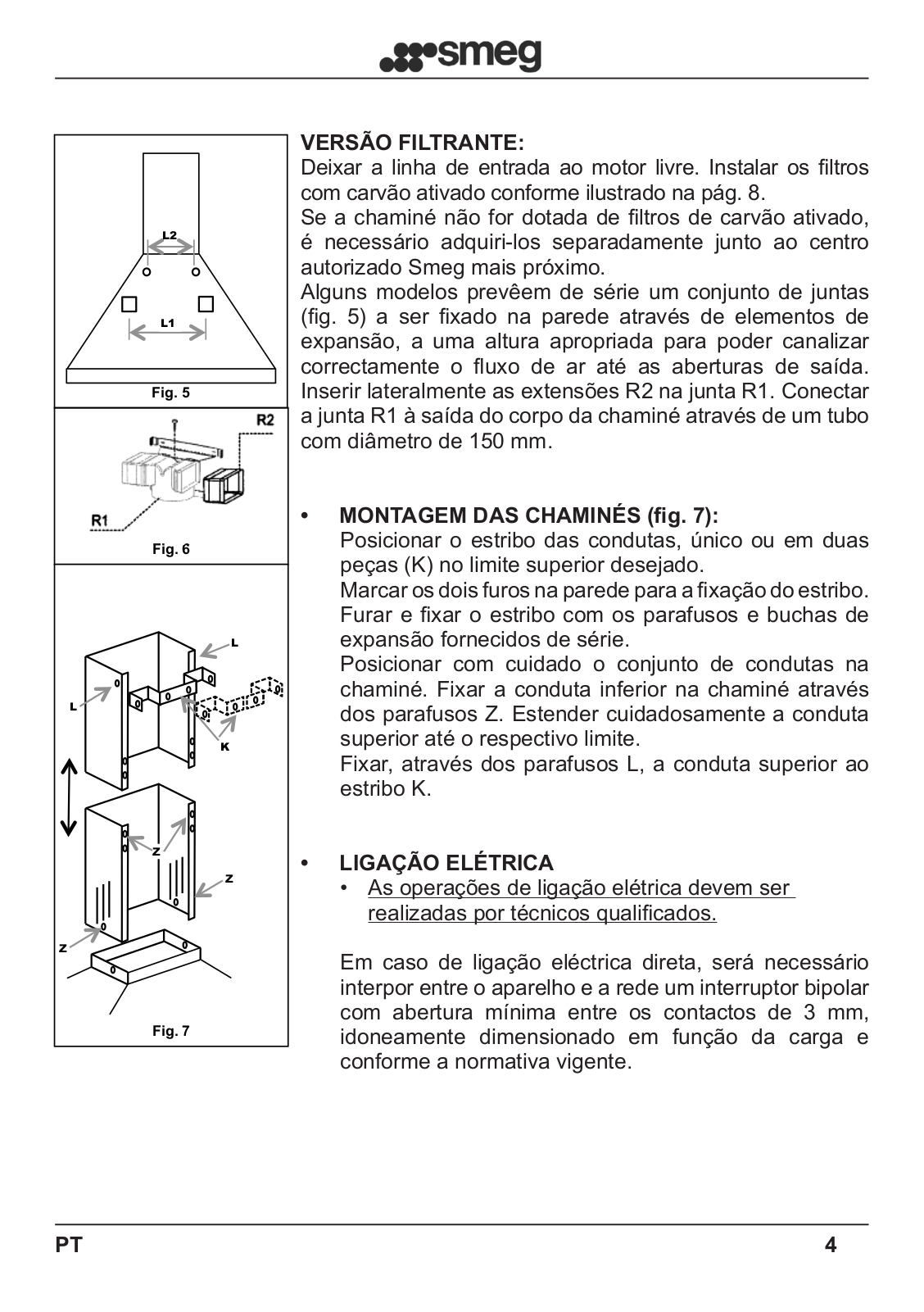 smeg

L2
L1
Fig. 5

R2
R1
Fig. 6

L
L
K
Z
Z
Z
Fig. 7

VERSÃO FILTRANTE:
Deixar a linha de entrada ao motor livre. Instalar os filtros com carvão ativado conforme ilustrado na pág. 8.
Se a chaminé não for dotada de filtros de carvão ativado, é necessário adquiri-los separadamente junto ao centro autorizado Smeg mais próximo.
Alguns modelos prevêem de série um conjunto de juntas (fig. 5) a ser fixado na parede através de elementos de expansão, a uma altura apropriada para poder canalizar correctamente o fluxo de ar até as aberturas de saída. Inserir lateralmente as extensões R2 na junta R1. Conectar a junta R1 à saída do corpo da chaminé através de um tubo com diâmetro de 150 mm.

• MONTAGEM DAS CHAMINÉS (fig. 7):
Posicionar o estribo das condutas, único ou em duas peças (K) no limite superior desejado.
Marcar os dois furos na parede para a fixação do estribo.
Furar e fixar o estribo com os parafusos e buchas de expansão fornecidos de série.
Posicionar com cuidado o conjunto de condutas na chaminé. Fixar a conduta inferior na chaminé através dos parafusos Z. Estender cuidadosamente a conduta superior até o respectivo limite.
Fixar, através dos parafusos L, a conduta superior ao estribo K.

• LIGAÇÃO ELÉTRICA
• As operações de ligação elétrica devem ser realizadas por técnicos qualificados.

Em caso de ligação eléctrica direta, será necessário interpor entre o aparelho e a rede um interruptor bipolar com abertura mínima entre os contactos de 3 mm, idoneamente dimensionado em função da carga e conforme a normativa vigente.

PT 4