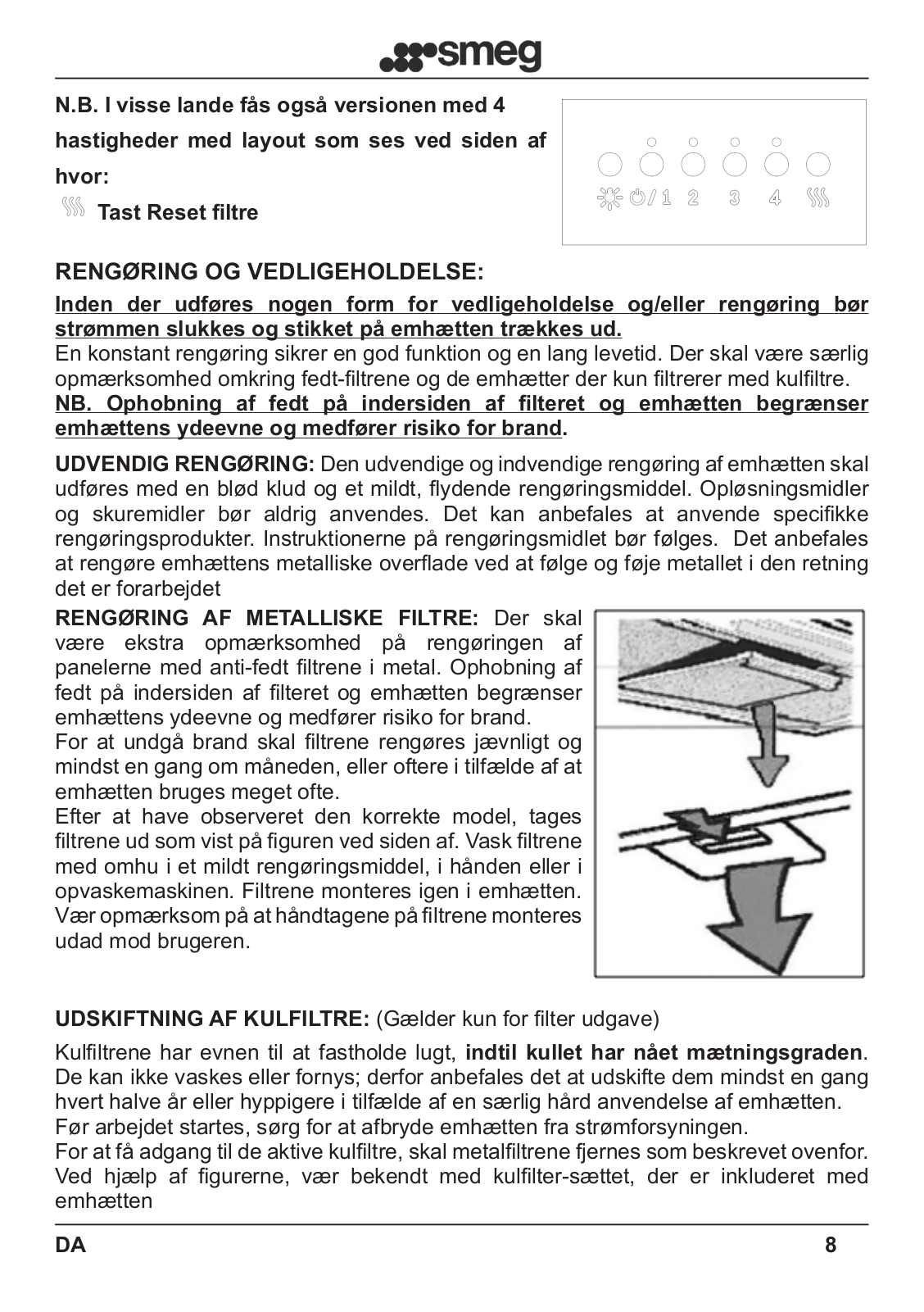 smeg

N.B. I visse lande fås også versionen med 4 hastigheder med layout som ses ved siden af hvor:

Tast Reset filtre

/ 1 2 3 4

RENGØRING OG VEDLIGEHOLDELSE:

Inden der udføres nogen form for vedligeholdelse og/eller rengøring bør strømmen slukkes og stikket på emhætten trækkes ud.
En konstant rengøring sikrer en god funktion og en lang levetid. Der skal være særlig opmærksomhed omkring fedt-filtrene og de emhætter der kun filtrerer med kulfiltre.
NB. Ophobning af fedt på indersiden af filteret og emhætten begrænser emhættens ydeevne og medfører risiko for brand.

UDVENDIG RENGØRING: Den udvendige og indvendige rengøring af emhætten skal udføres med en blød klud og et mildt, flydende rengøringsmiddel. Opløsningsmidler og skuremidler bør aldrig anvendes. Det kan anbefales at anvende specifikke rengøringsprodukter. Instruktionerne på rengøringsmidlet bør følges. Det anbefales at rengøre emhættens metalliske overflade ved at følge og føje metallet i den retning det er forarbejdet

RENGØRING AF METALLISKE FILTRE: Der skal være ekstra opmærksomhed på rengøringen af panelerne med anti-fedt filtrene i metal. Ophobning af fedt på indersiden af filteret og emhætten begrænser emhættens ydeevne og medfører risiko for brand.
For at undgå brand skal filtrene rengøres jævnligt og mindst en gang om måneden, eller oftere i tilfælde af at emhætten bruges meget ofte.
Efter at have observeret den korrekte model, tages filtrene ud som vist på figuren ved siden af. Vask filtrene med omhu i et mildt rengøringsmiddel, i hånden eller i opvaskemaskinen. Filtrene monteres igen i emhætten. Vær opmærksom på at håndtagene på filtrene monteres udad mod brugeren.

UDSKIFTNING AF KULFILTRE: (Gælder kun for filter udgave)

Kulfiltrene har evnen til at fastholde lugt, indtil kullet har nået mætningsgraden. De kan ikke vaskes eller fornys; derfor anbefales det at udskifte dem mindst en gang hvert halve år eller hyppigere i tilfælde af en særlig hård anvendelse af emhætten.
Før arbejdet startes, sørg for at afbryde emhætten fra strømforsyningen.
For at få adgang til de aktive kulfiltre, skal metalfiltrene fjernes som beskrevet ovenfor.
Ved hjælp af figurerne, vær bekendt med kulfilter-sættet, der er inkluderet med emhætten

DA 8