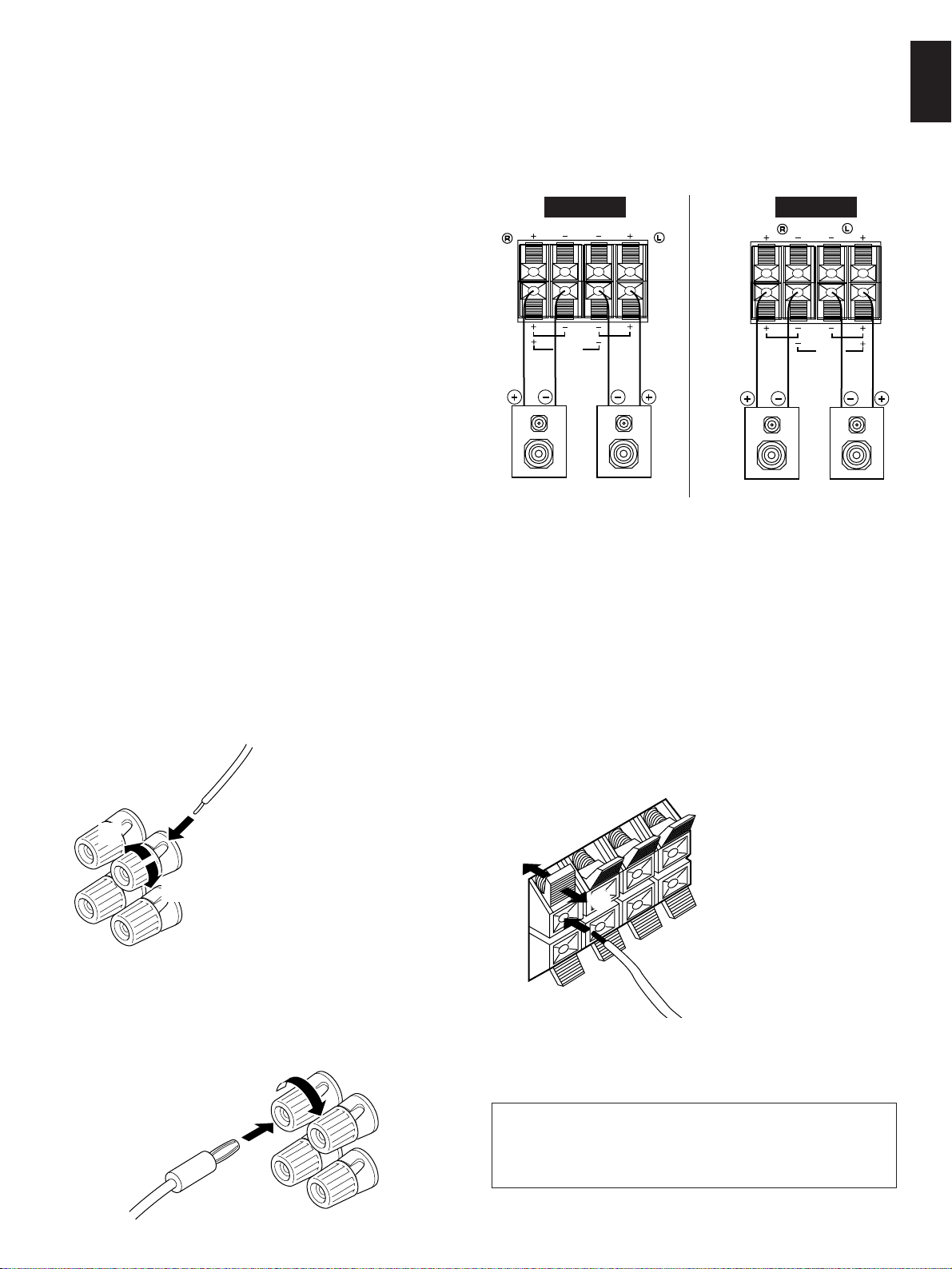 R + − − + L

+ − − +
+ −

+ − − +

R L
+ − − +

+ − − +
− +

+ − − +