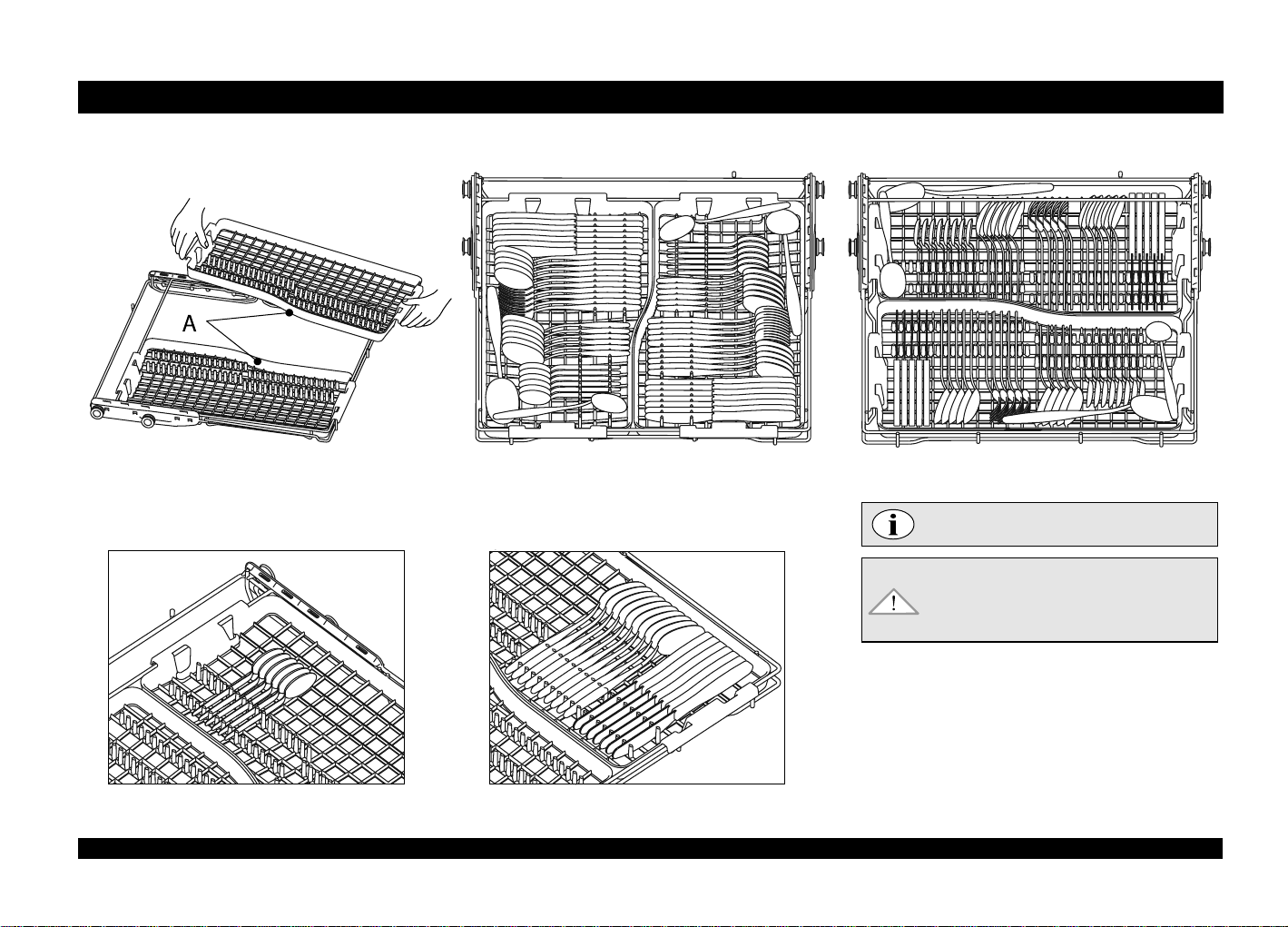 A