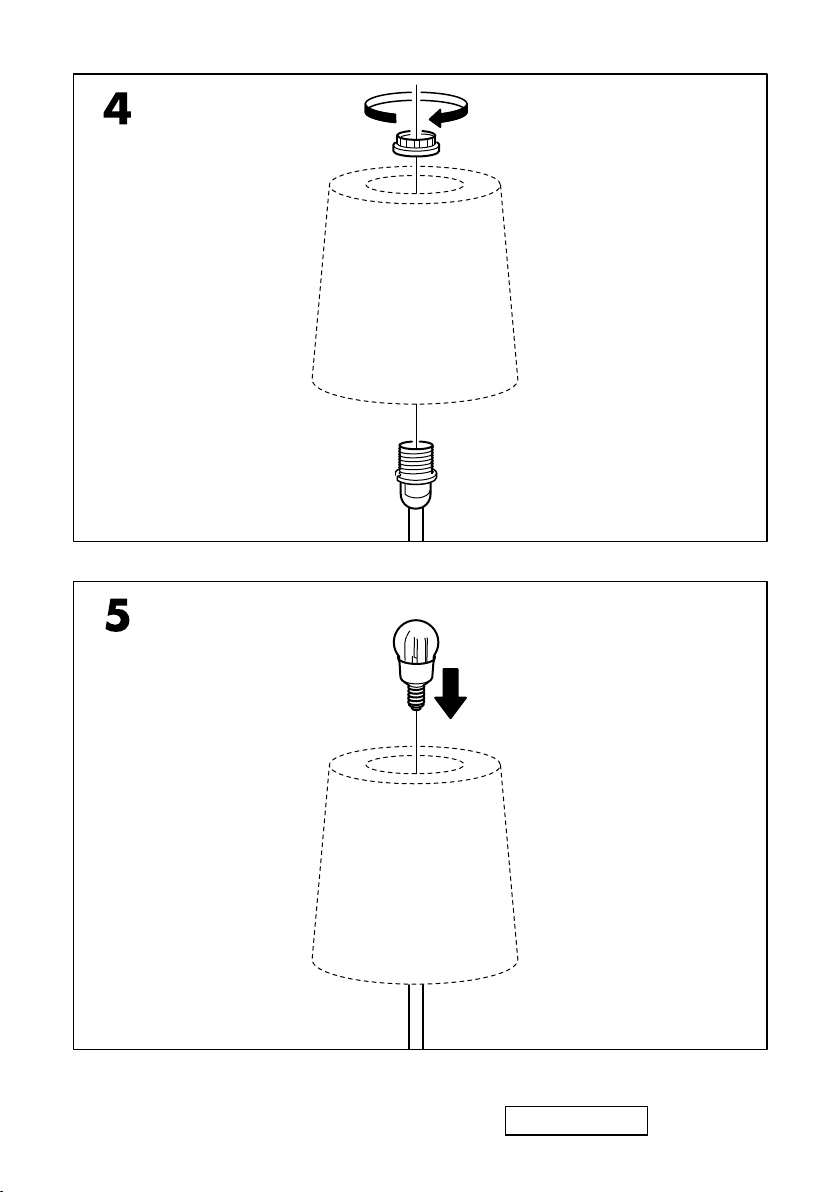 4

5