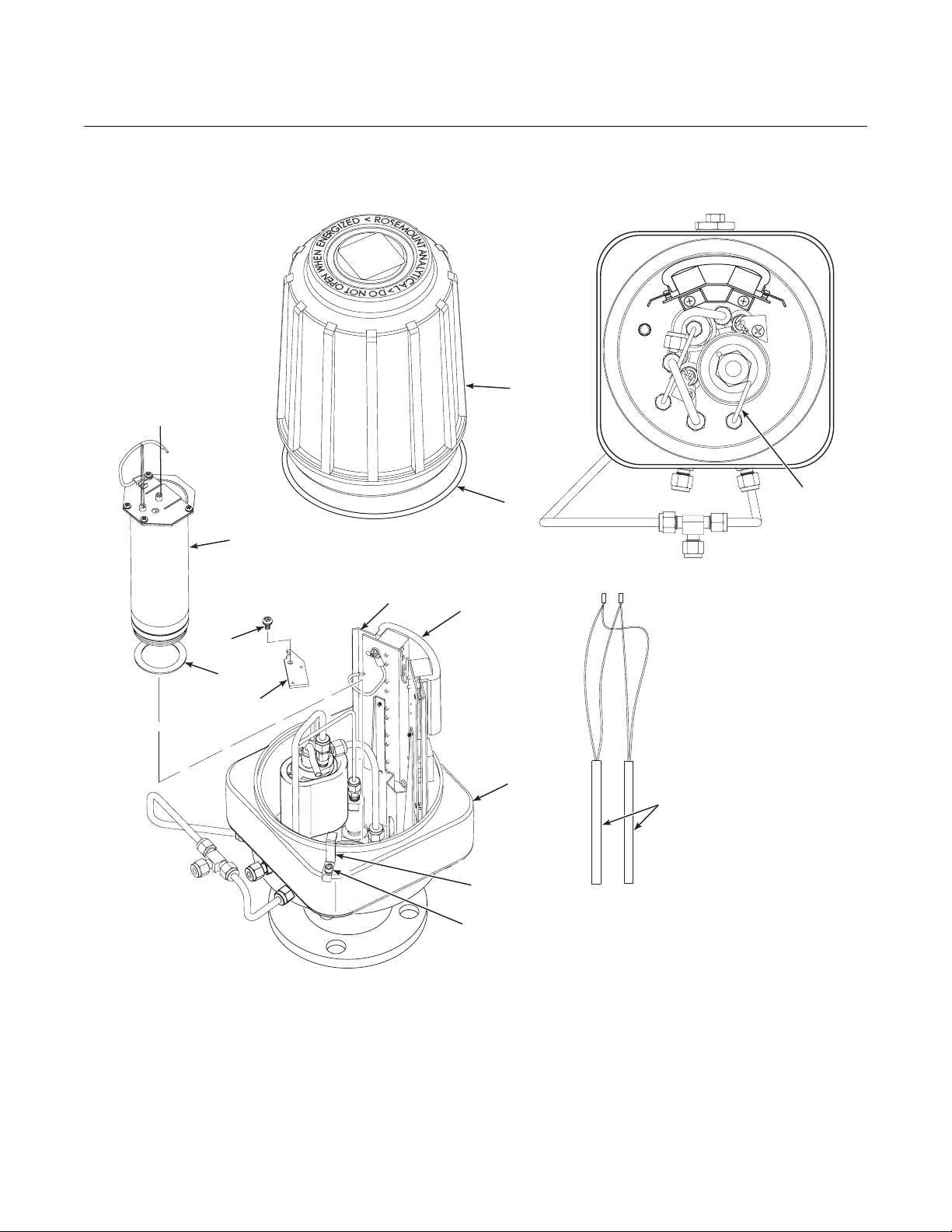 WHEN ENERGIZED < ROSEMOUNT ANALYTICAL > DO NOT OPEN