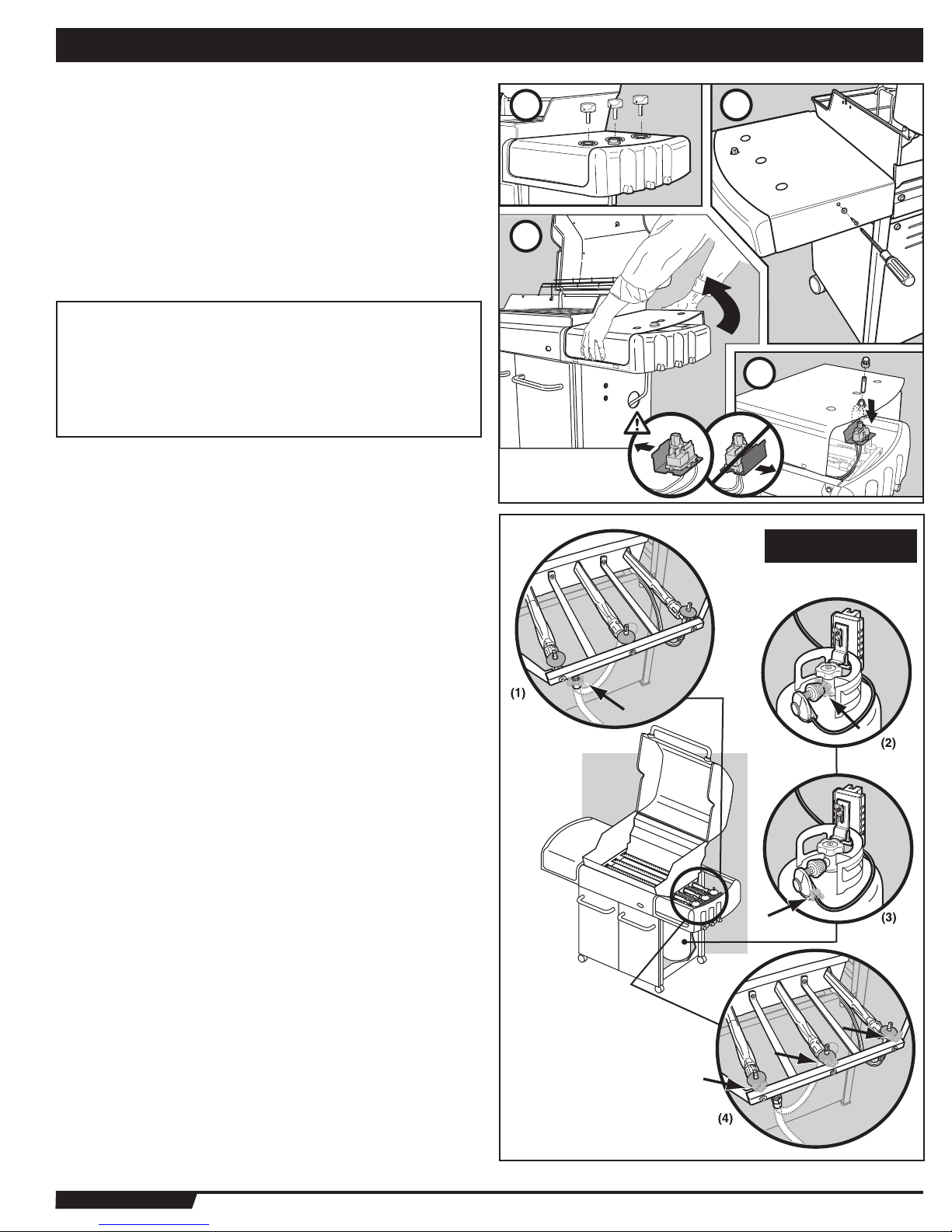 (1)

(2)

(3)

(4)