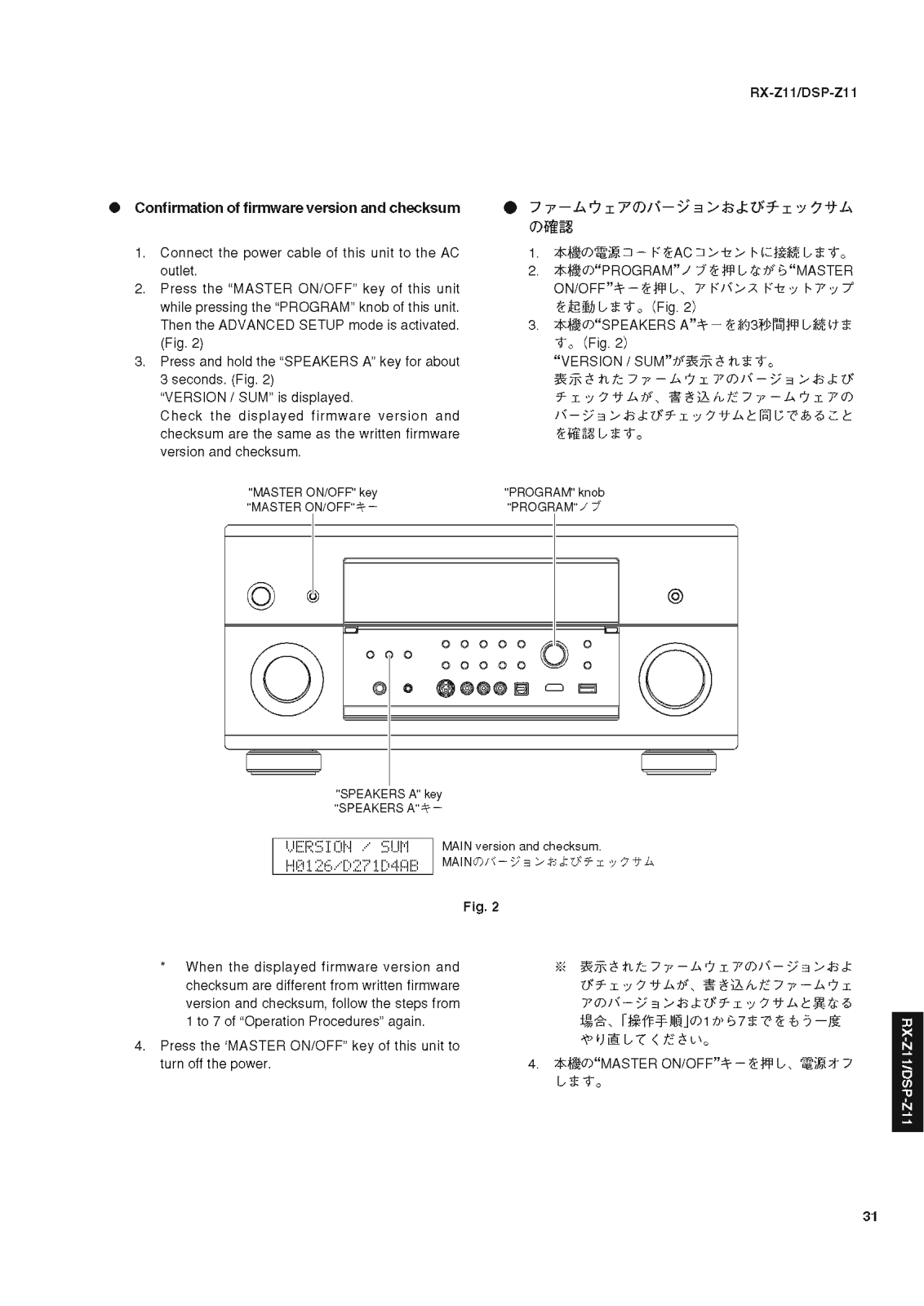 RX-Z11/DSP-Z11

● Confirmation of firmware version and checksum

1. Connect the power cable of this unit to the AC outlet.
2. Press the “MASTER ON/OFF” key of this unit while pressing the “PROGRAM” knob of this unit. Then the ADVANCED SETUP mode is activated. (Fig. 2)
3. Press and hold the “SPEAKERS A” key for about 3 seconds. (Fig. 2)
“VERSION / SUM” is displayed.
Check the displayed firmware version and checksum are the same as the written firmware version and checksum.

● ファームウェアのバージョンおよびチェックサムの確認

1. 本機の電源コードをACコンセントに接続します。
2. 本機の“PROGRAM”ノブを押しながら“MASTER ON/OFF”キーを押し、アドバンスドセットアップを起動します。(Fig. 2)
3. 本機の“SPEAKERS A”キーを約3秒間押し続けます。(Fig. 2)
“VERSION / SUM”が表示されます。
表示されたファームウェアのバージョンおよびチェックサムが、書き込んだファームウェアのバージョンおよびチェックサムと同じであることを確認します。

"MASTER ON/OFF" key
"MASTER ON/OFF"キー

"PROGRAM" knob
"PROGRAM"ノブ

"SPEAKERS A" key
"SPEAKERS A"キー

VERSION / SUM
H0126/D271D4AB

MAIN version and checksum.
MAINのバージョンおよびチェックサム

Fig. 2

* When the displayed firmware version and checksum are different from written firmware version and checksum, follow the steps from 1 to 7 of “Operation Procedures” again.
4. Press the ‘MASTER ON/OFF” key of this unit to turn off the power.

※ 表示されたファームウェアのバージョンおよびチェックサムが、書き込んだファームウェアのバージョンおよびチェックサムと異なる場合、「操作手順」の1から7までをもう一度やり直してください。
4. 本機の“MASTER ON/OFF”キーを押し、電源オフします。

RX-Z11/DSP-Z11

31