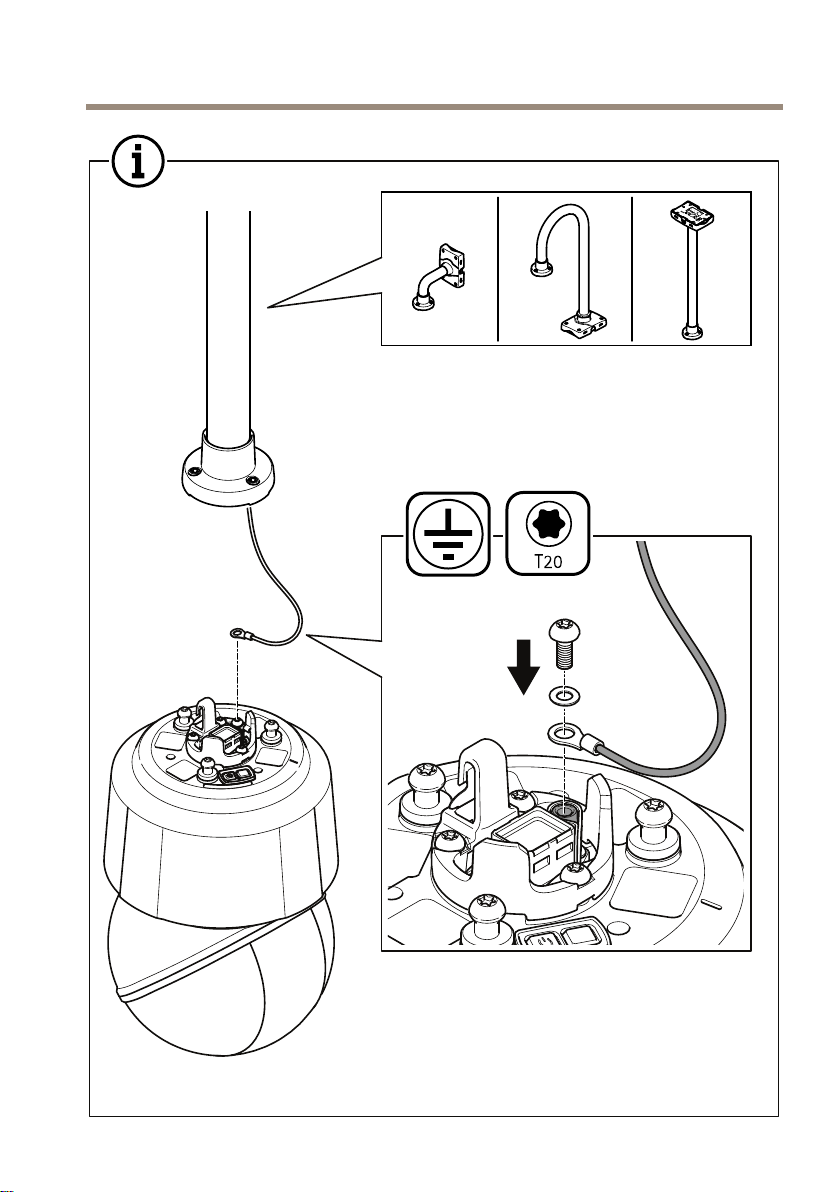 T20