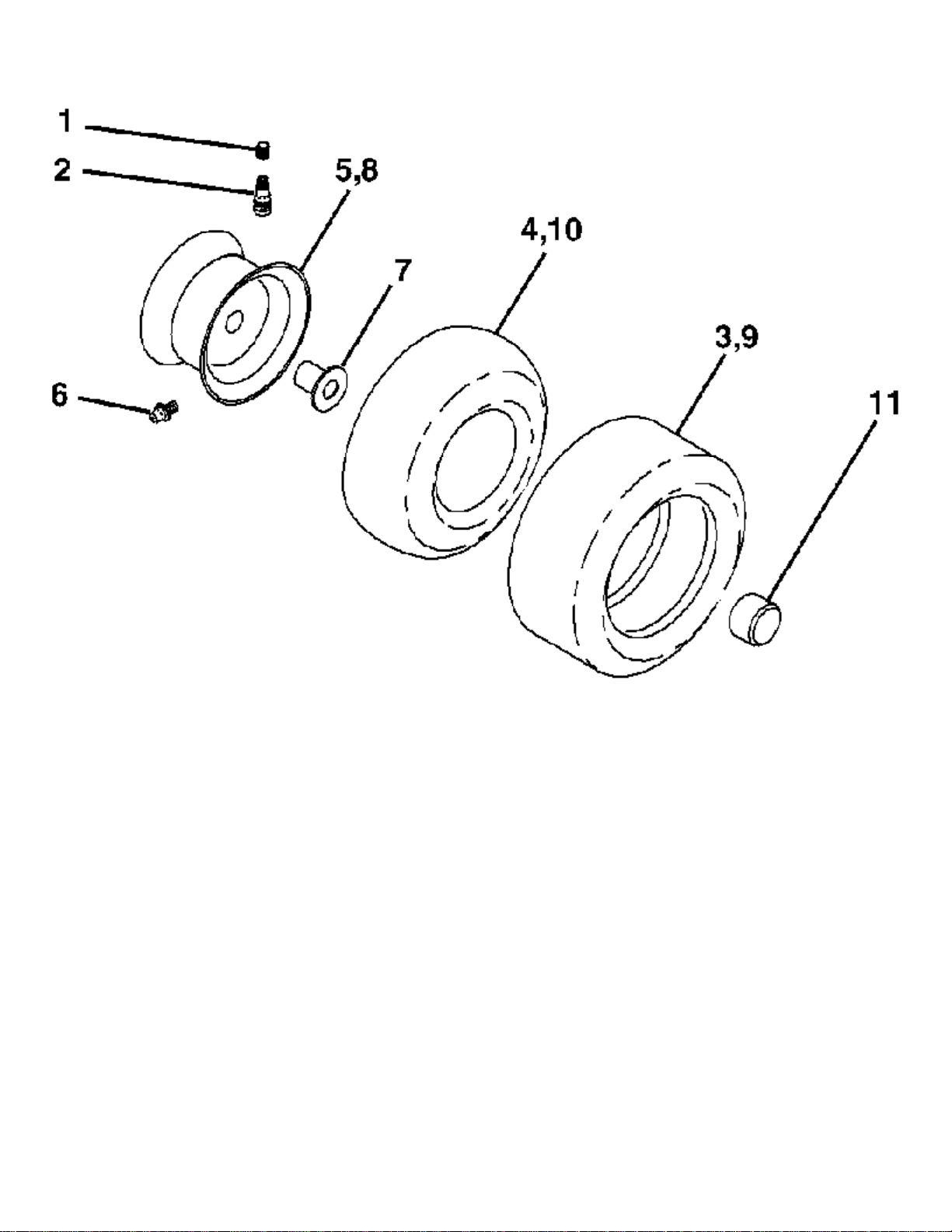 1
2
5,8
4,10
7
3,9
6
11