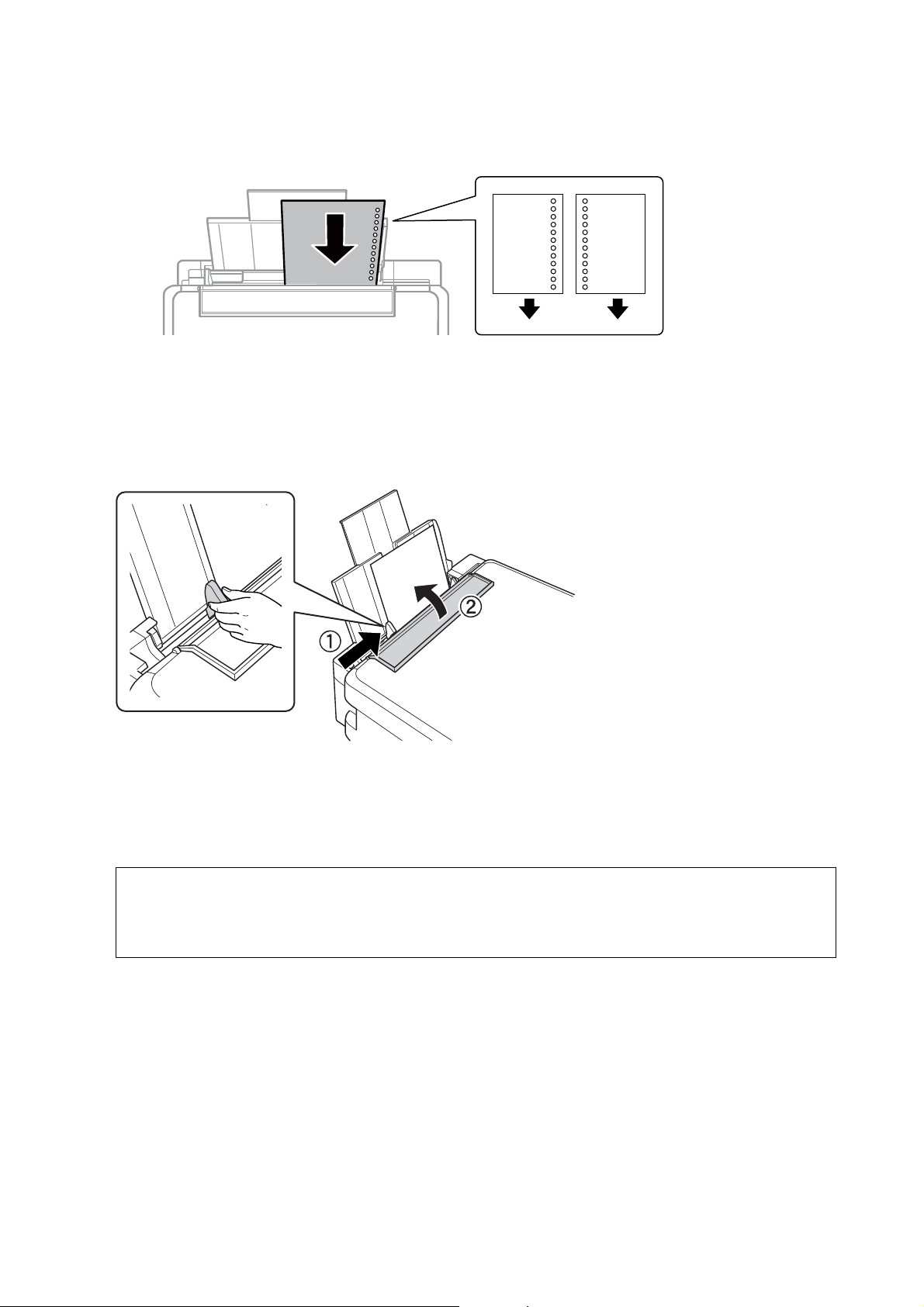 ①
②