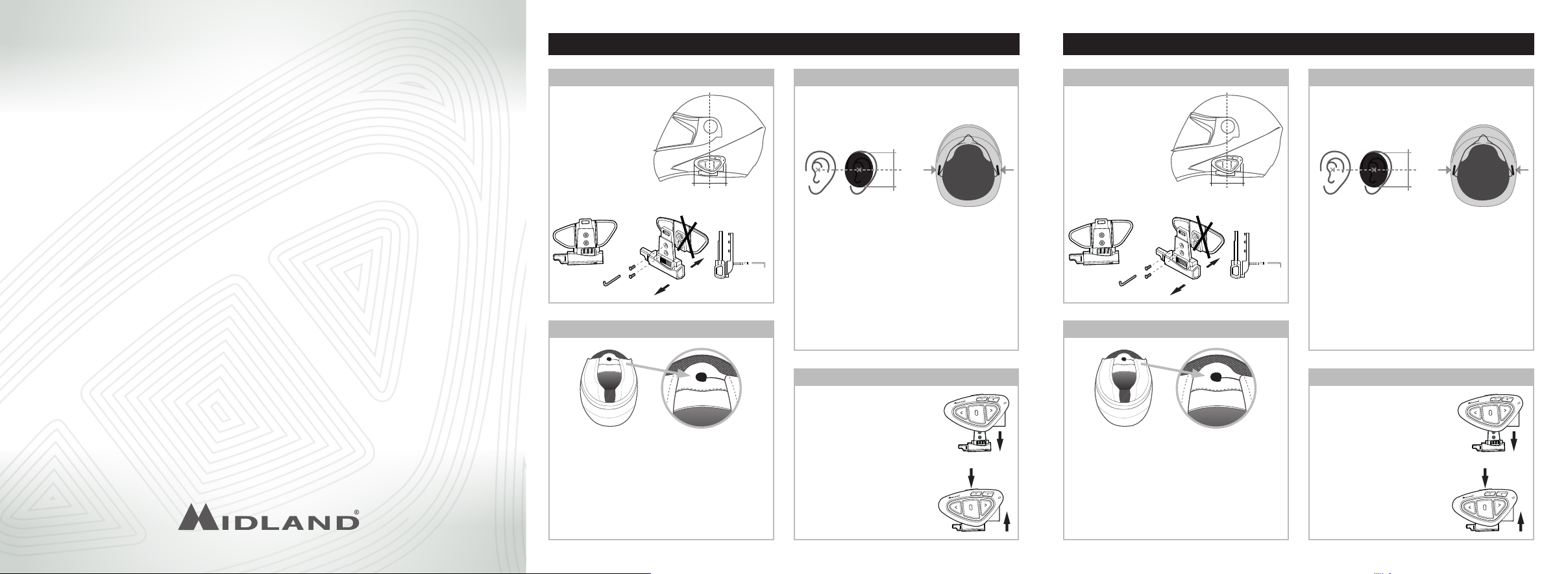 MIDLAND®