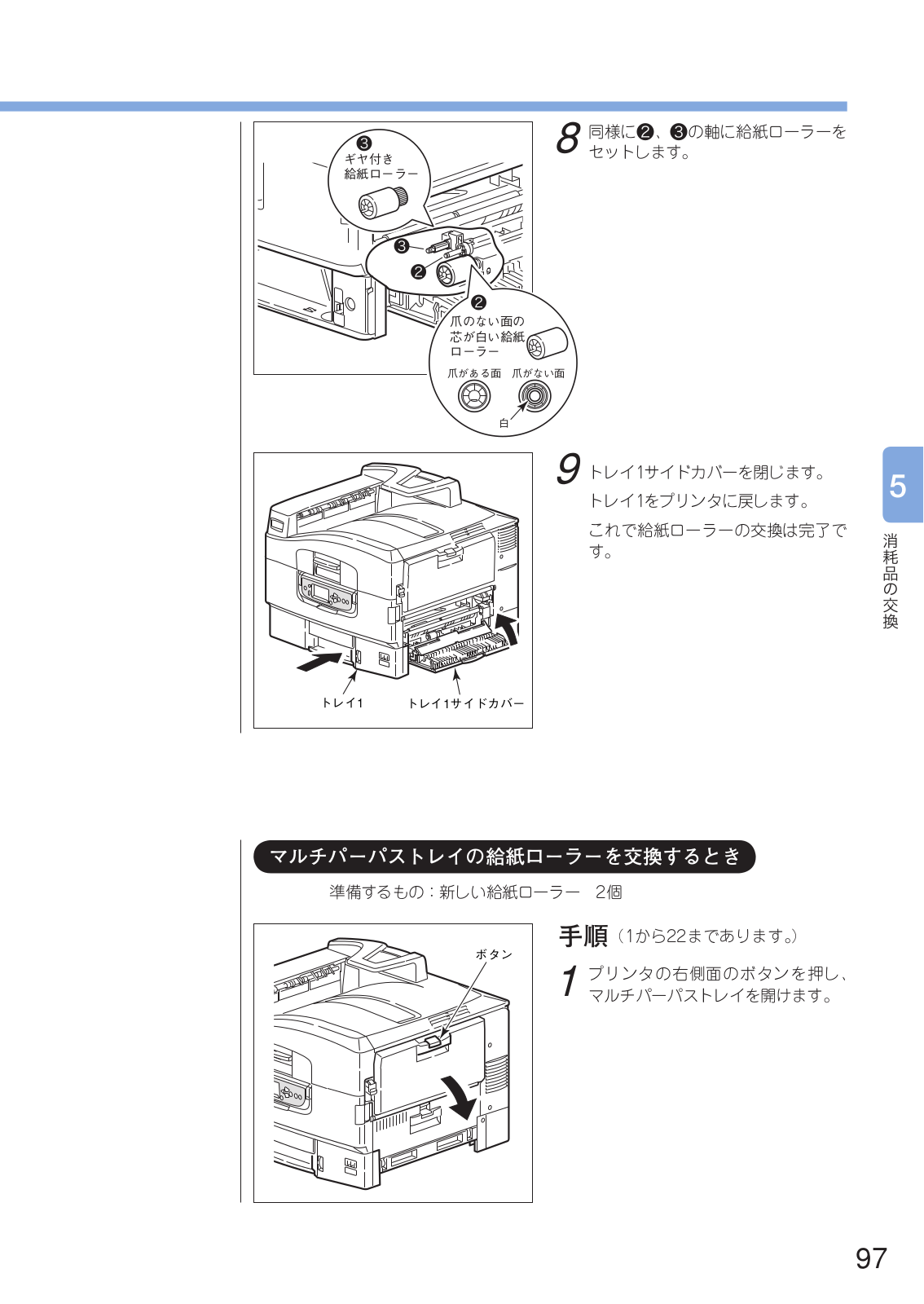 ❸
ギヤ付き
給紙ローラー

❸
❷

❷
爪のない面の
芯が白い給紙
ローラー

爪がある面　爪がない面

白

8 同様に❷、❸の軸に給紙ローラーをセットします。

トレイ1　トレイ1サイドカバー

9 トレイ1サイドカバーを閉じます。

トレイ1をプリンタに戻します。

これで給紙ローラーの交換は完了です。

5

消耗品の交換

マルチパーパストレイの給紙ローラーを交換するとき

準備するもの：新しい給紙ローラー　2個

ボタン

手順（1から22まであります。）

1 プリンタの右側面のボタンを押し、マルチパーパストレイを開けます。

97