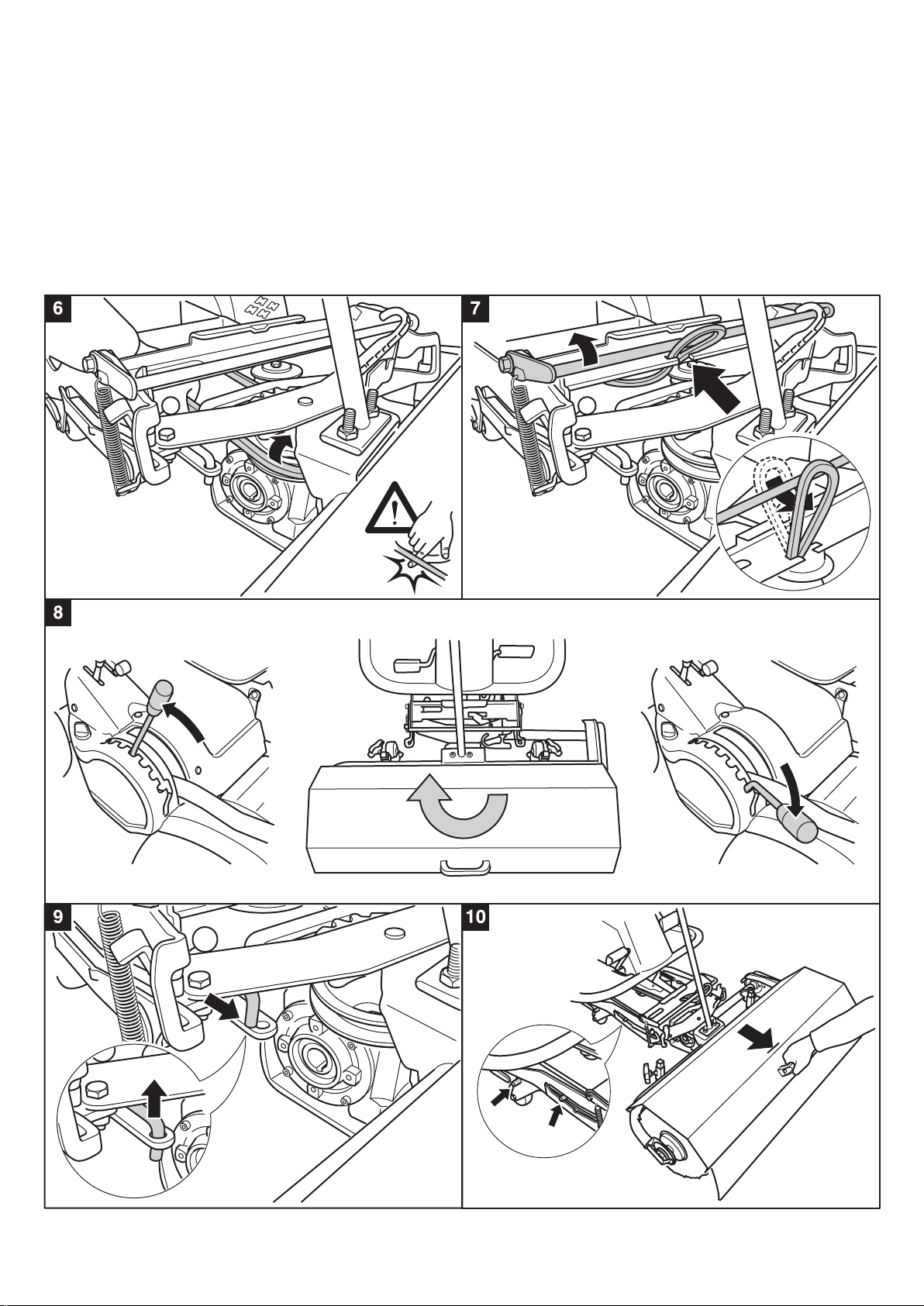 6

7

8

9

10