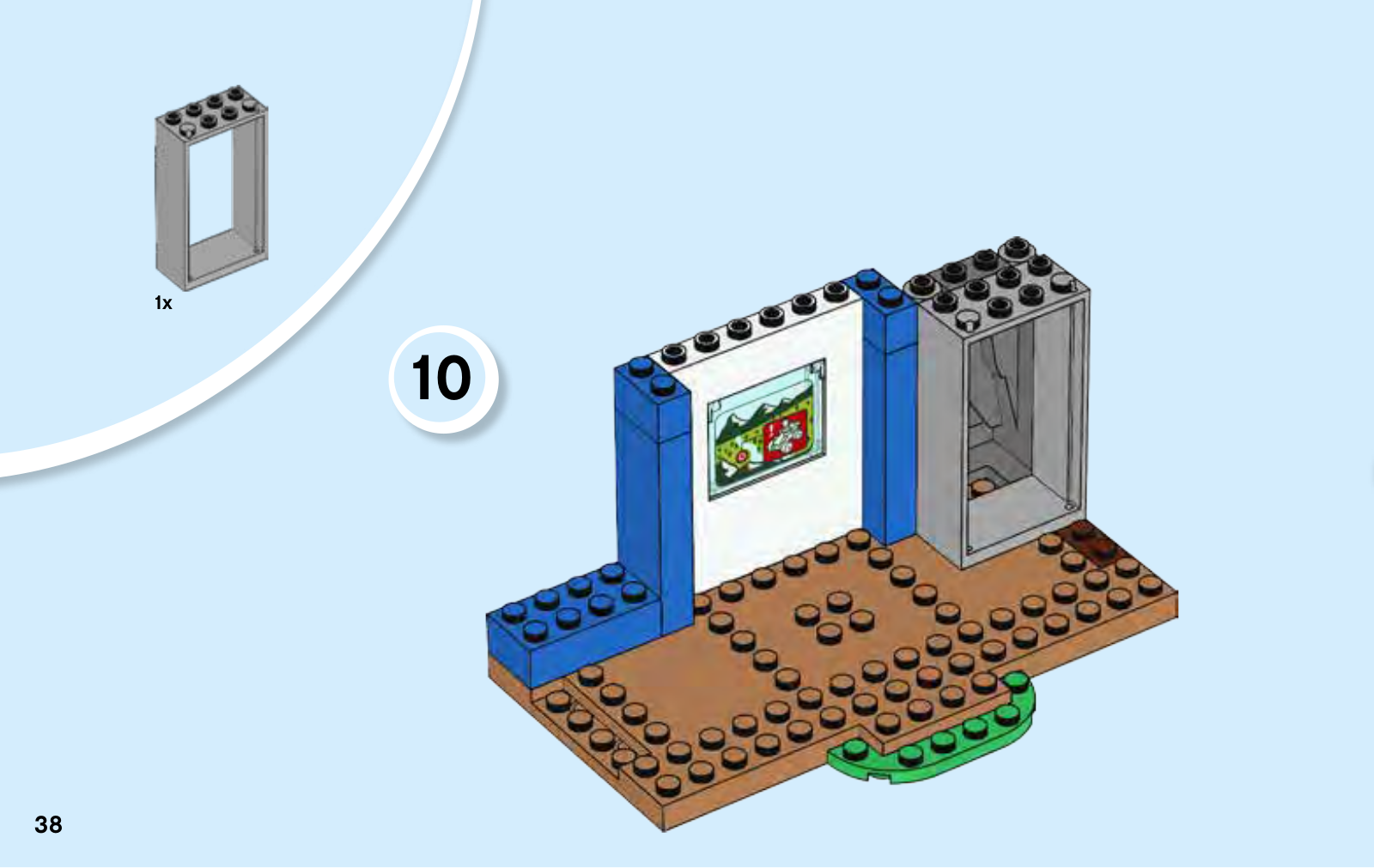 1x

10

38