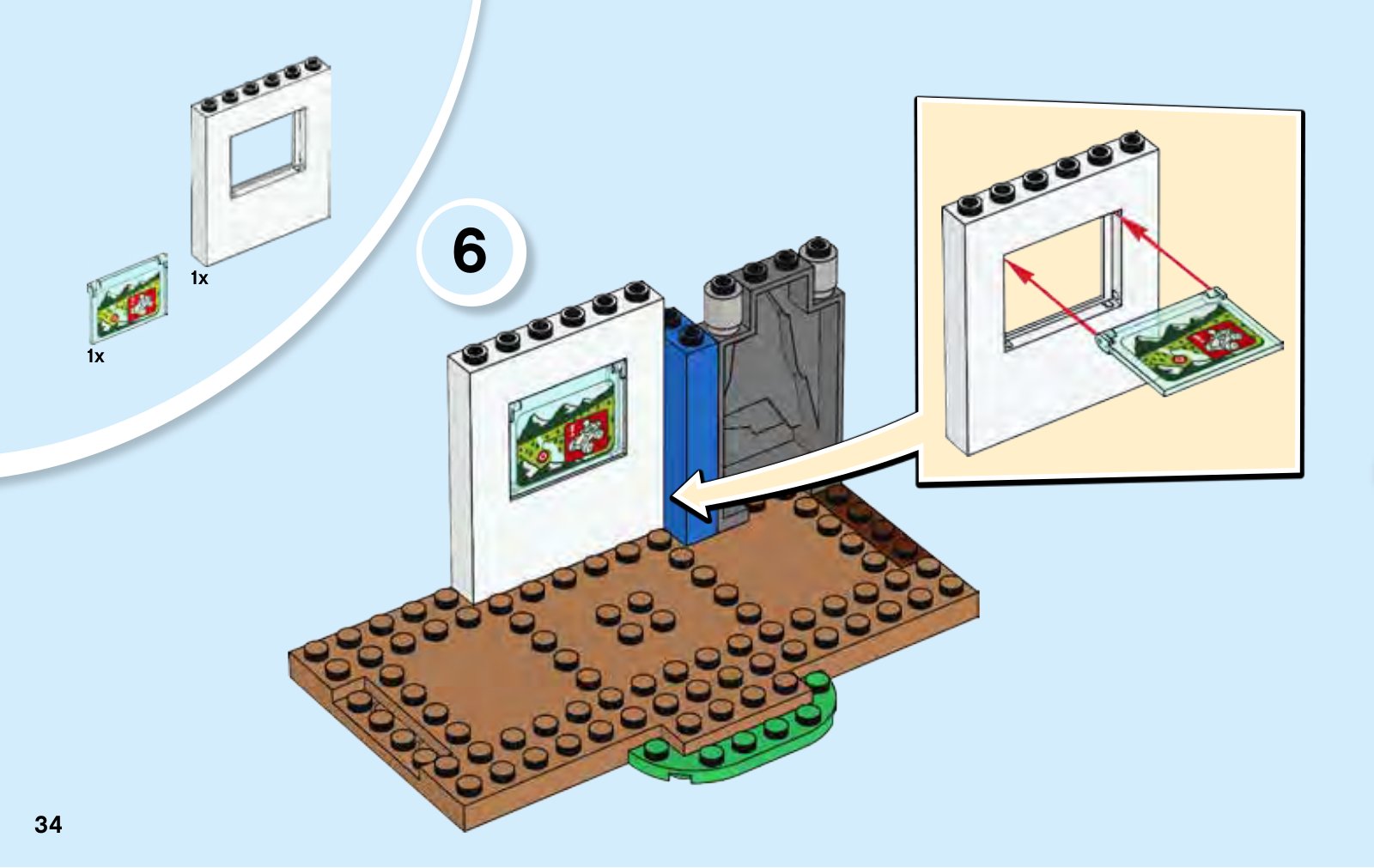 1x

1x

6

34