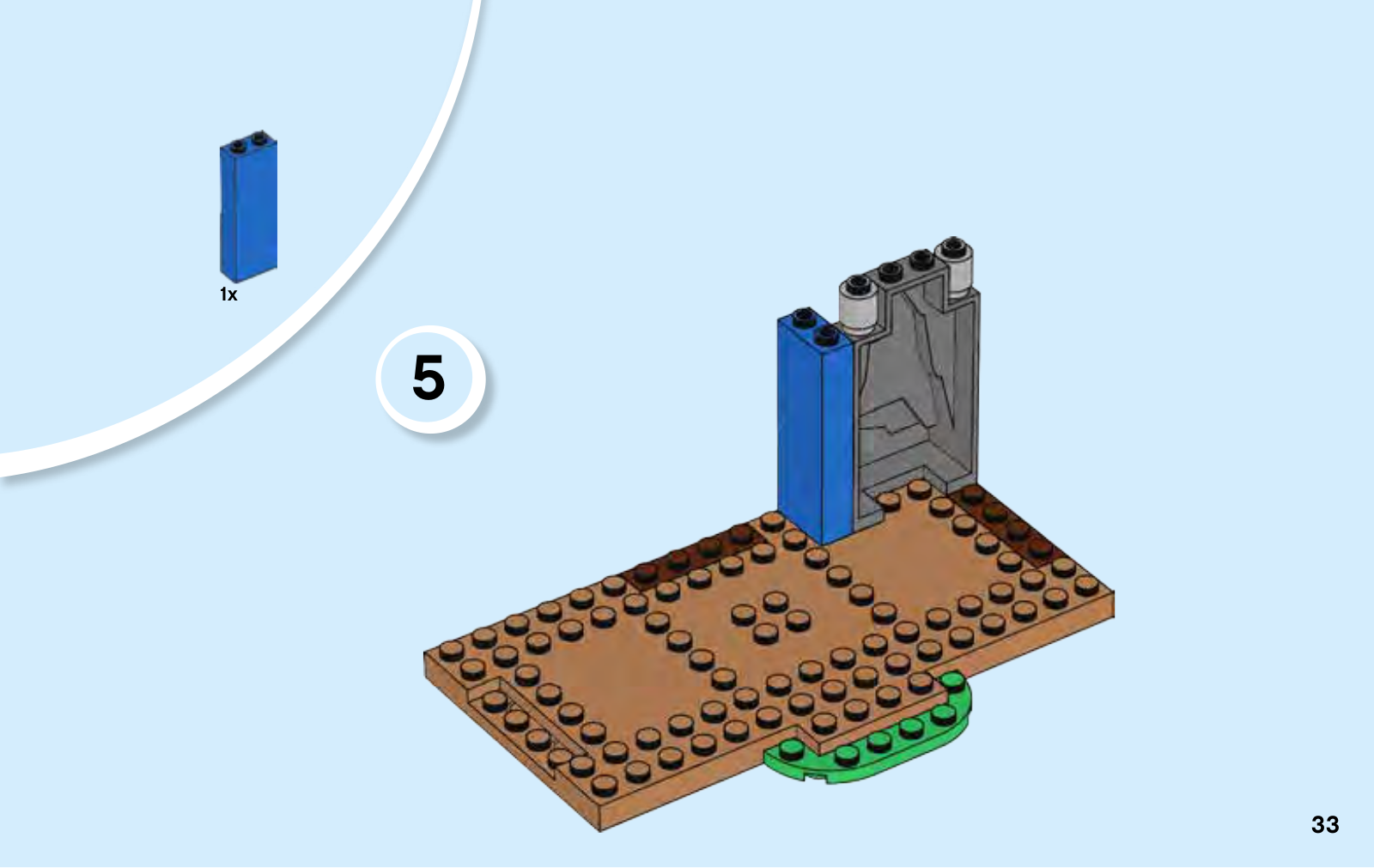 1x

5

33