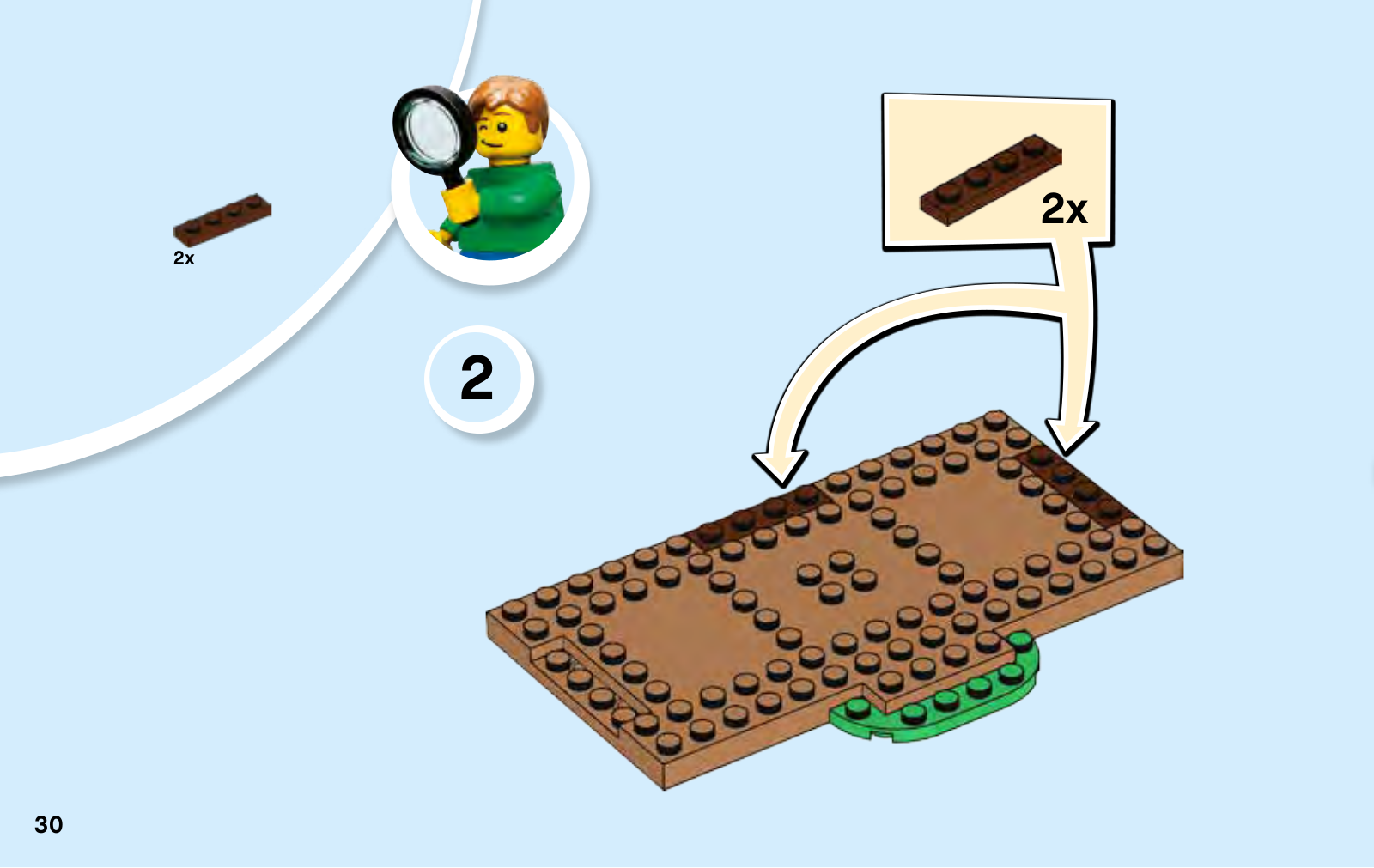 2x

2

2x

30