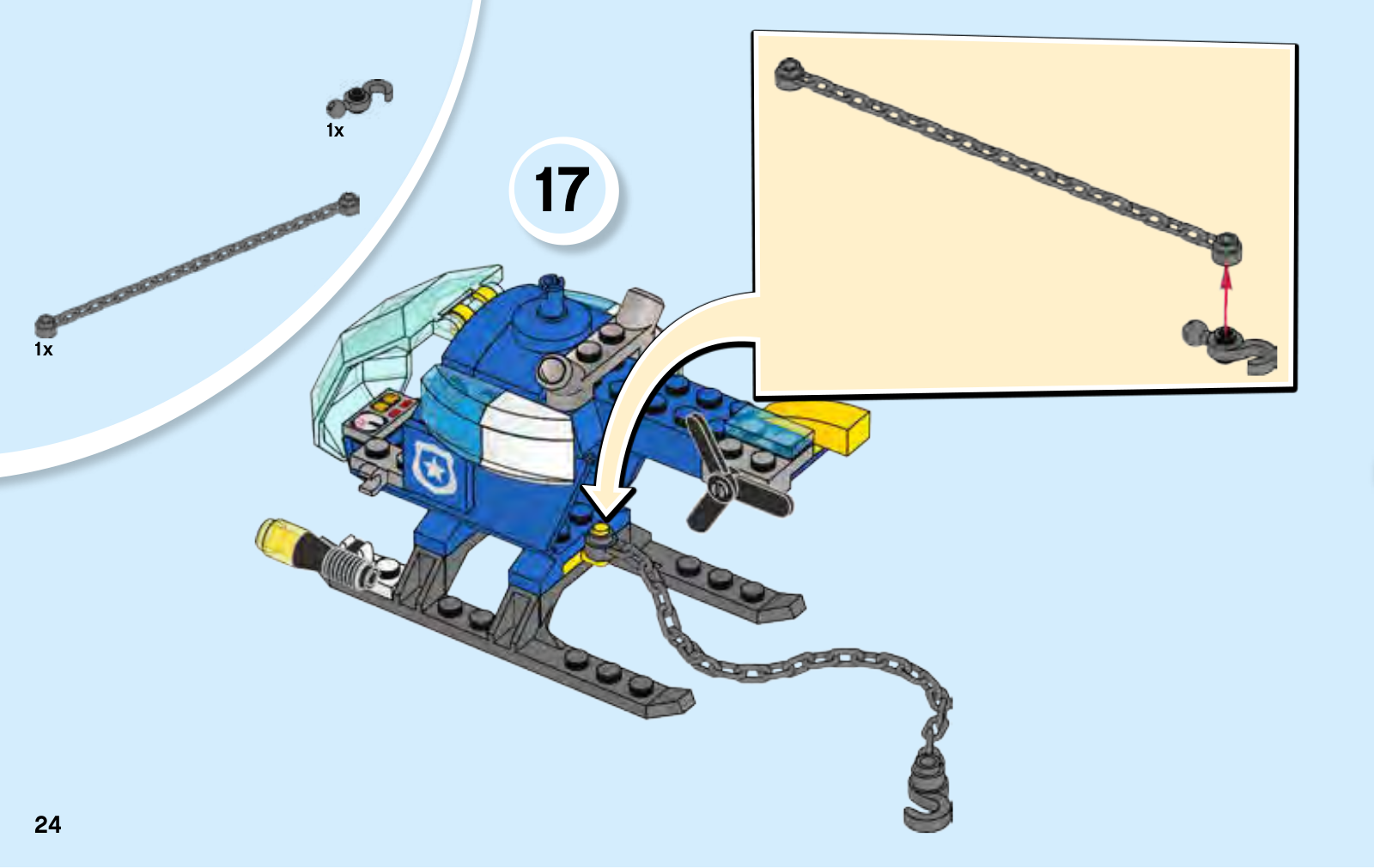 1x

1x

17

24