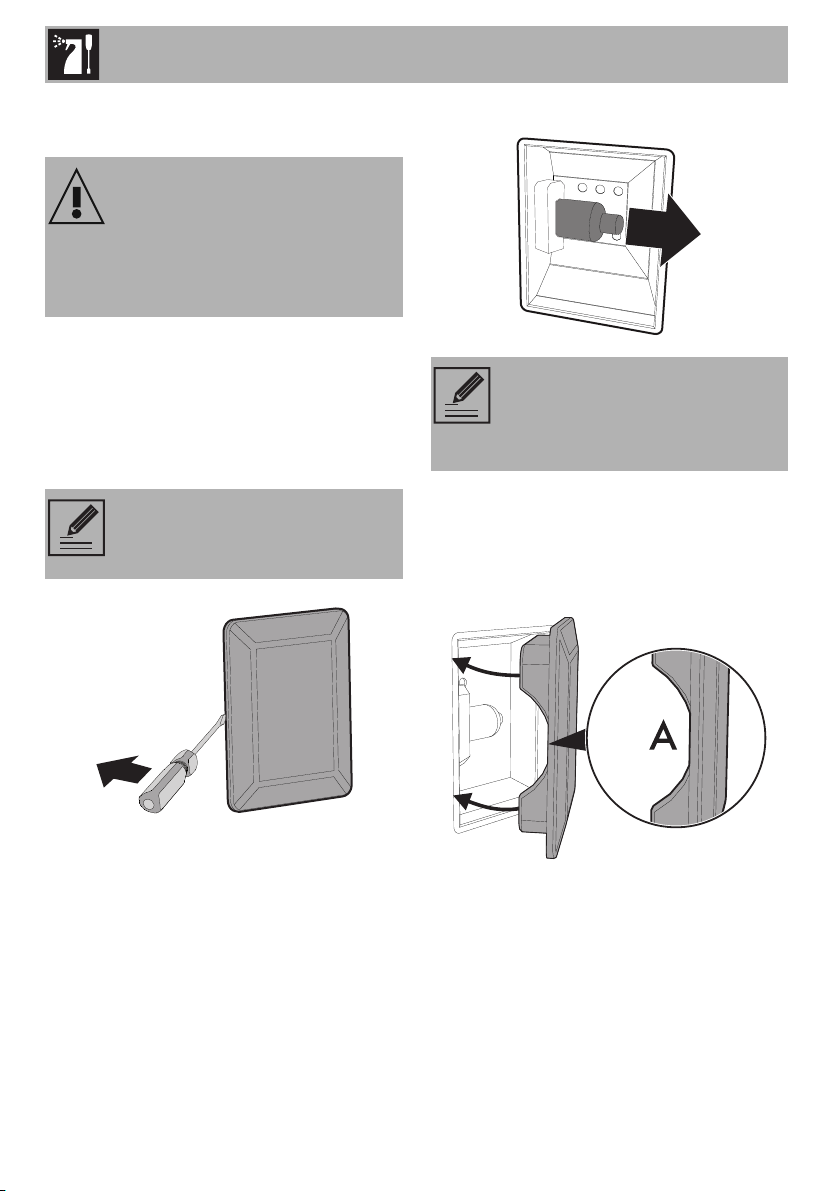 A