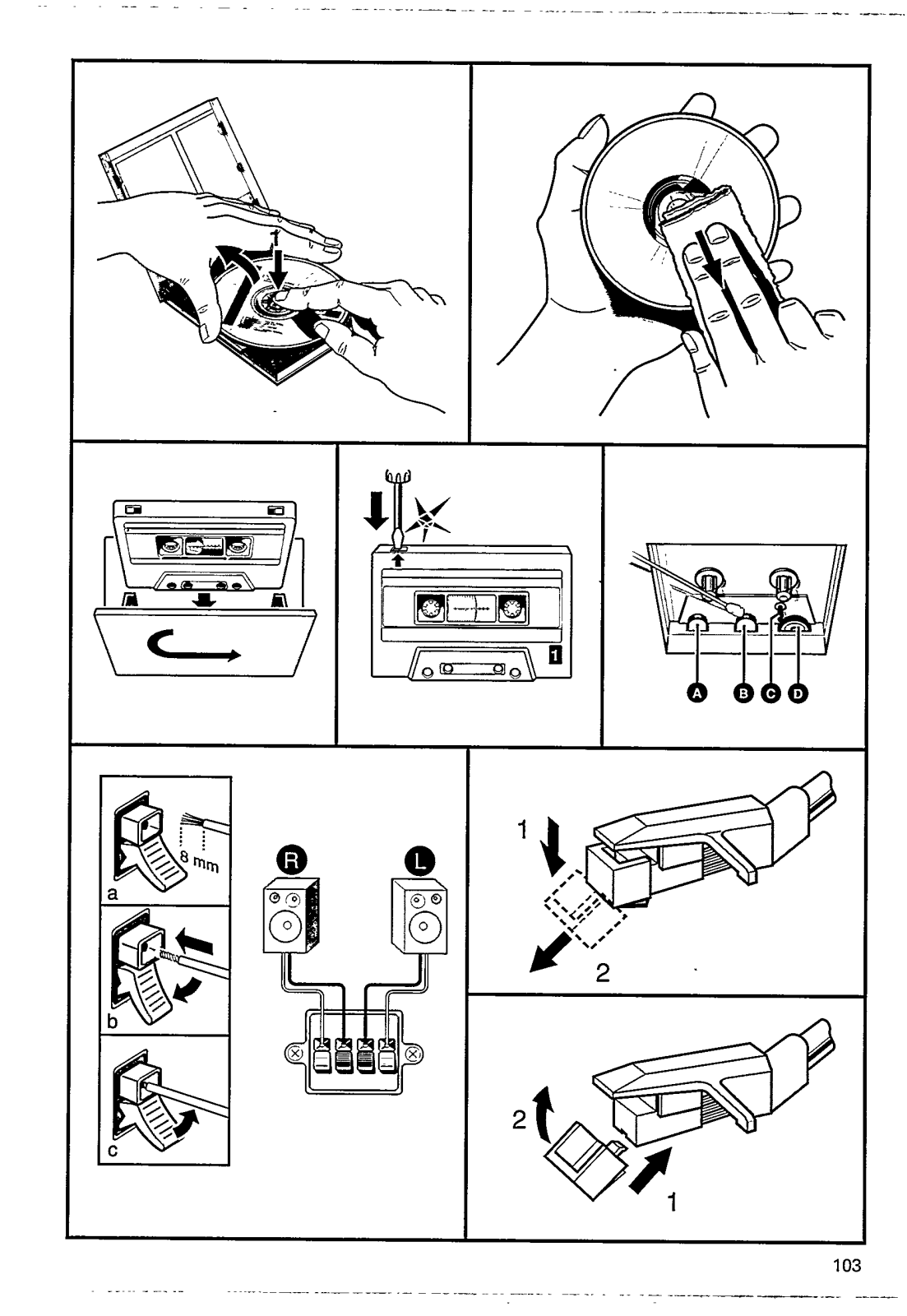 1

A B C D

8 mm

a

b

c

R L

1

2

2

1

103